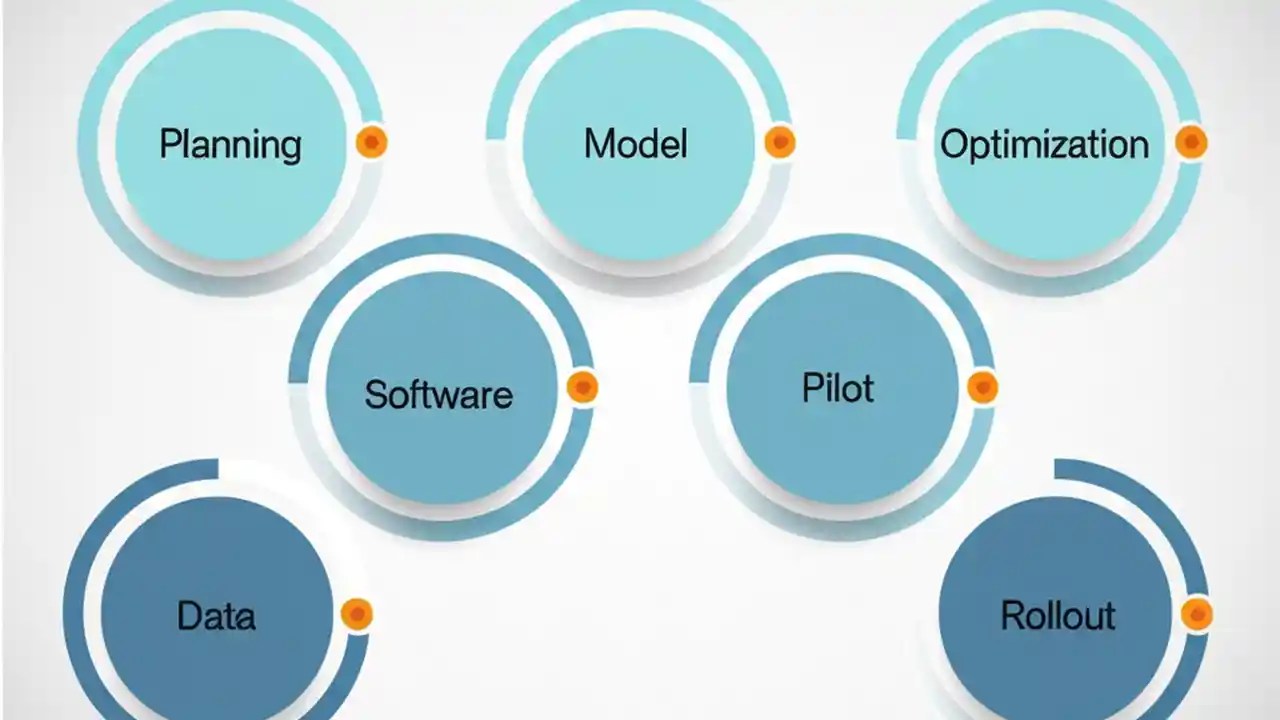 Planning

Model

Optimization

Software

Pilot

Data

Rollout