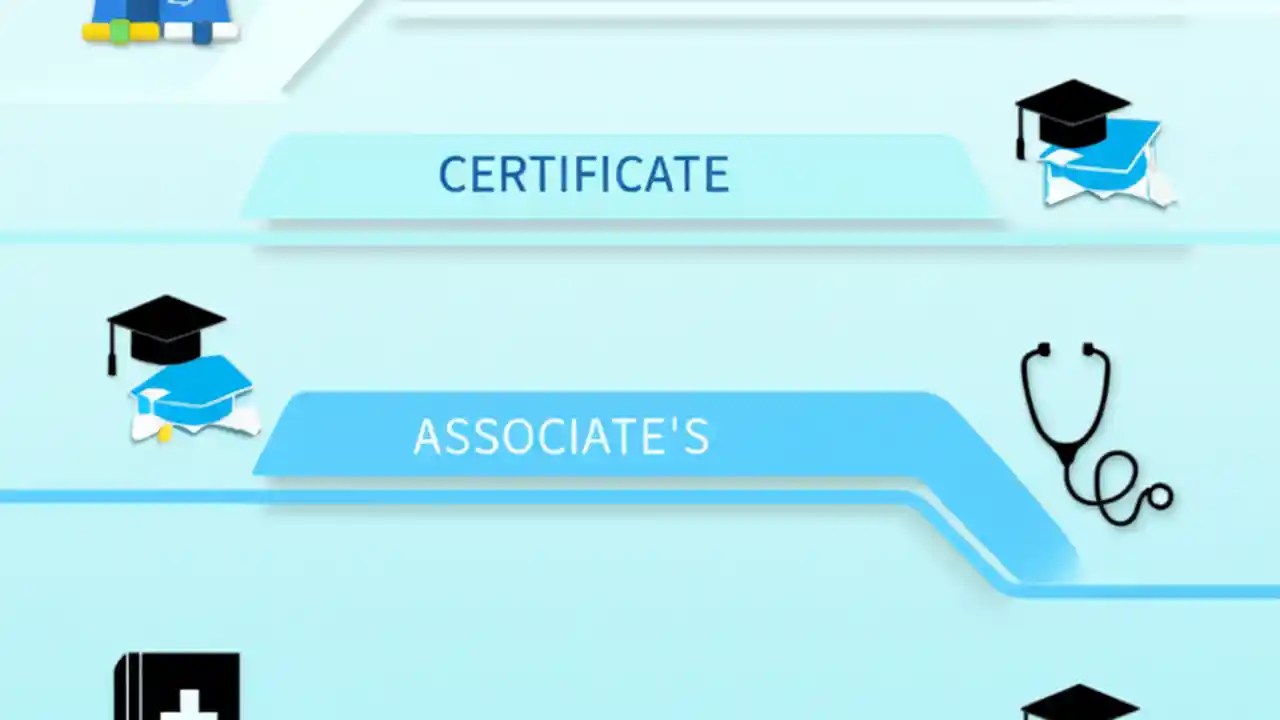 CERTIFICATE

ASSOCIATE'S