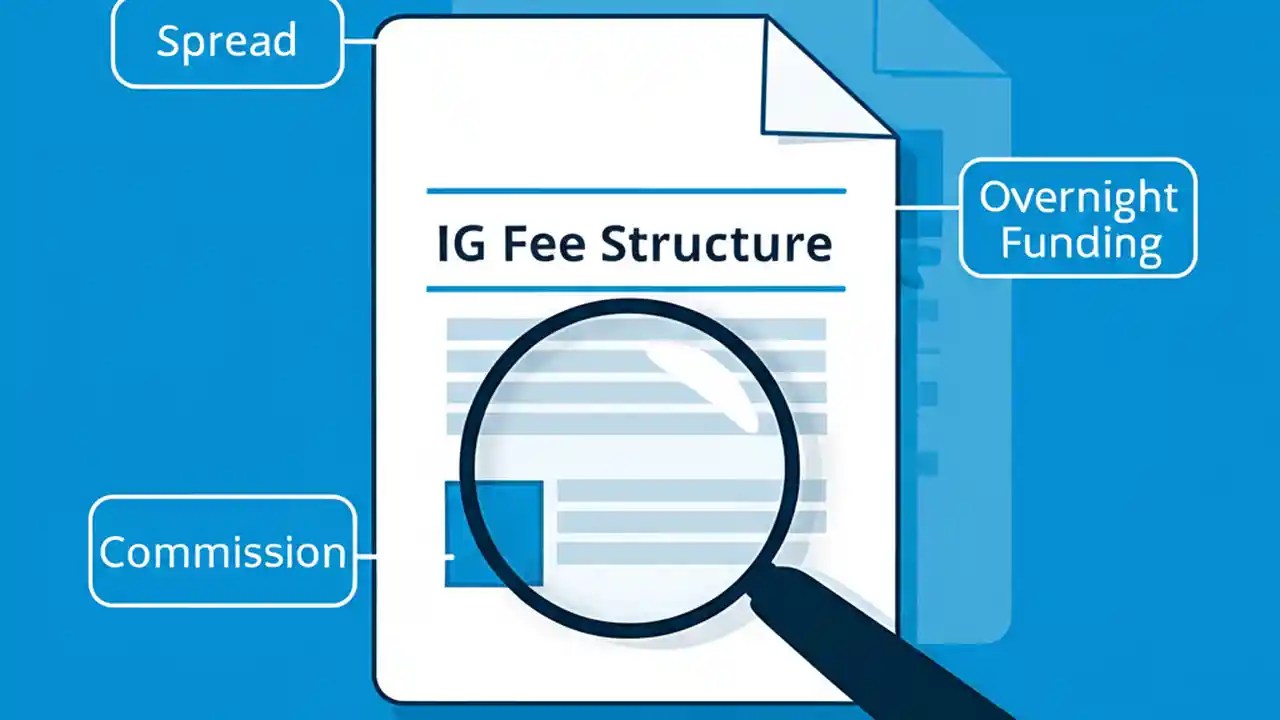 Spread

IG Fee Structure

Overnight Funding

Commission