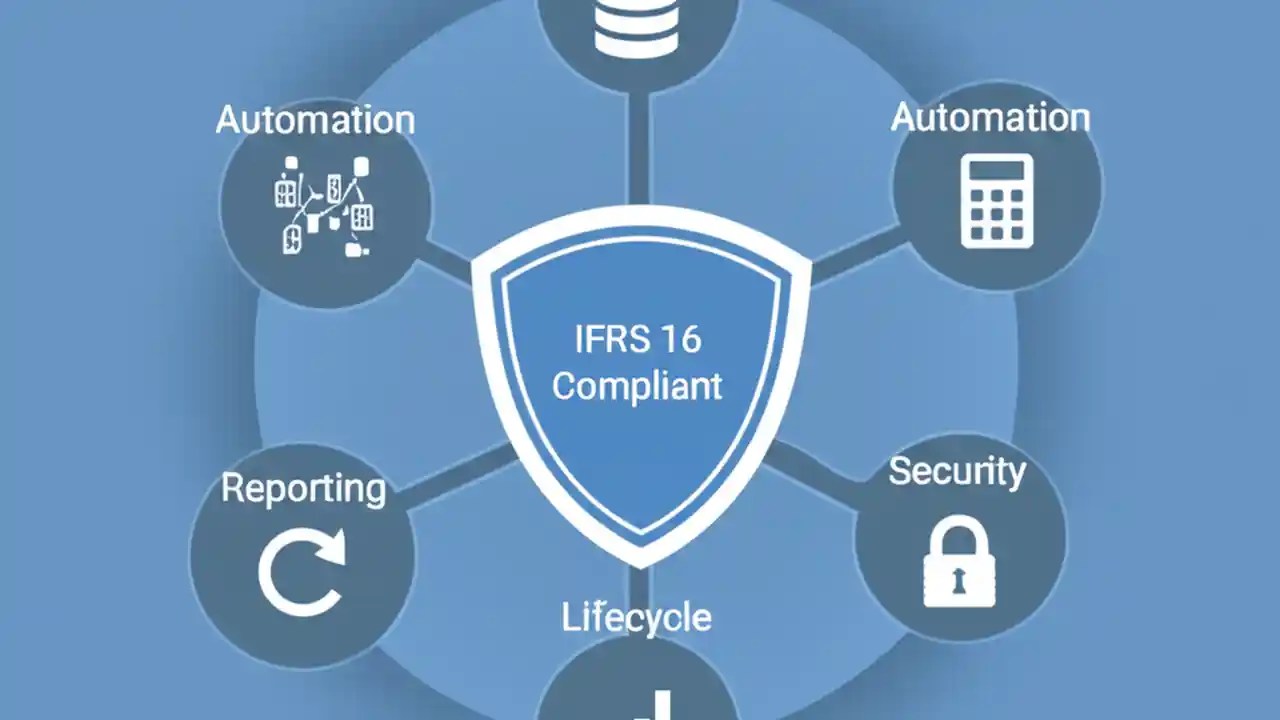 Automation

Automation

IFRS 16 Compliant

Reporting

Security

Lifecycle