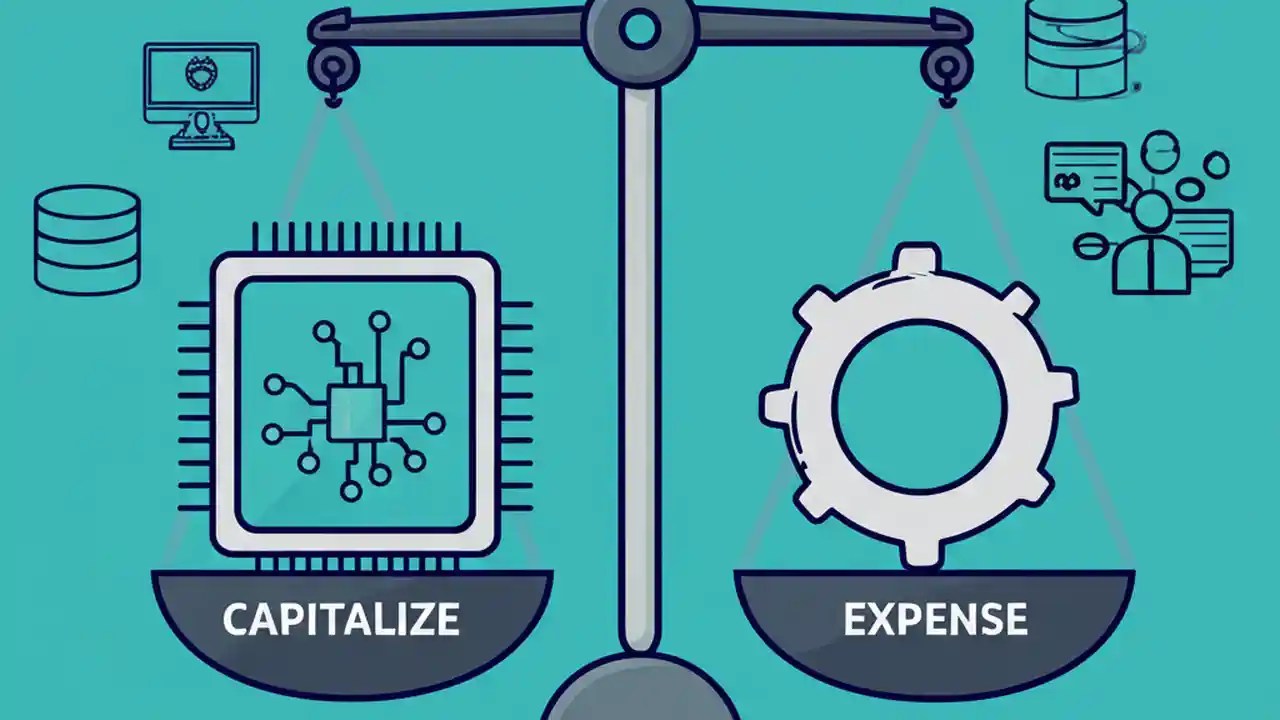 CAPITALIZE

EXPENSE