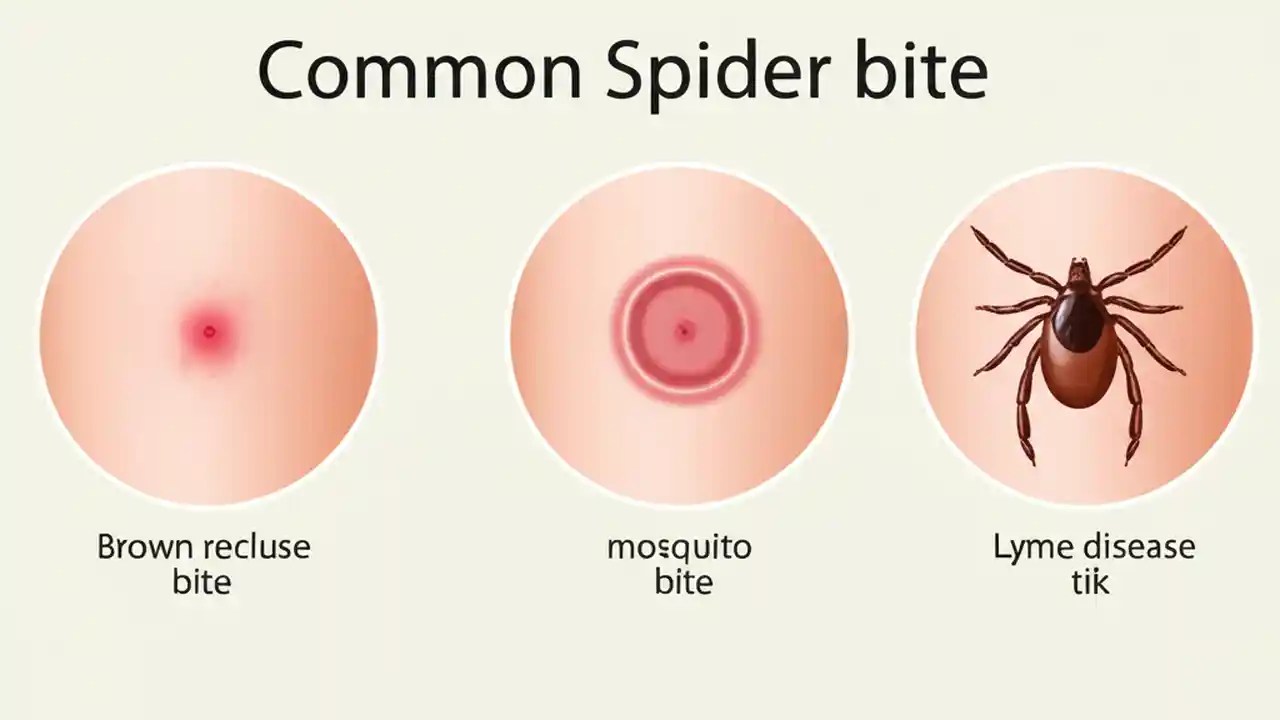 Common Spider bite

Brown recluse bite

mosquito bite

Lyme disease tik