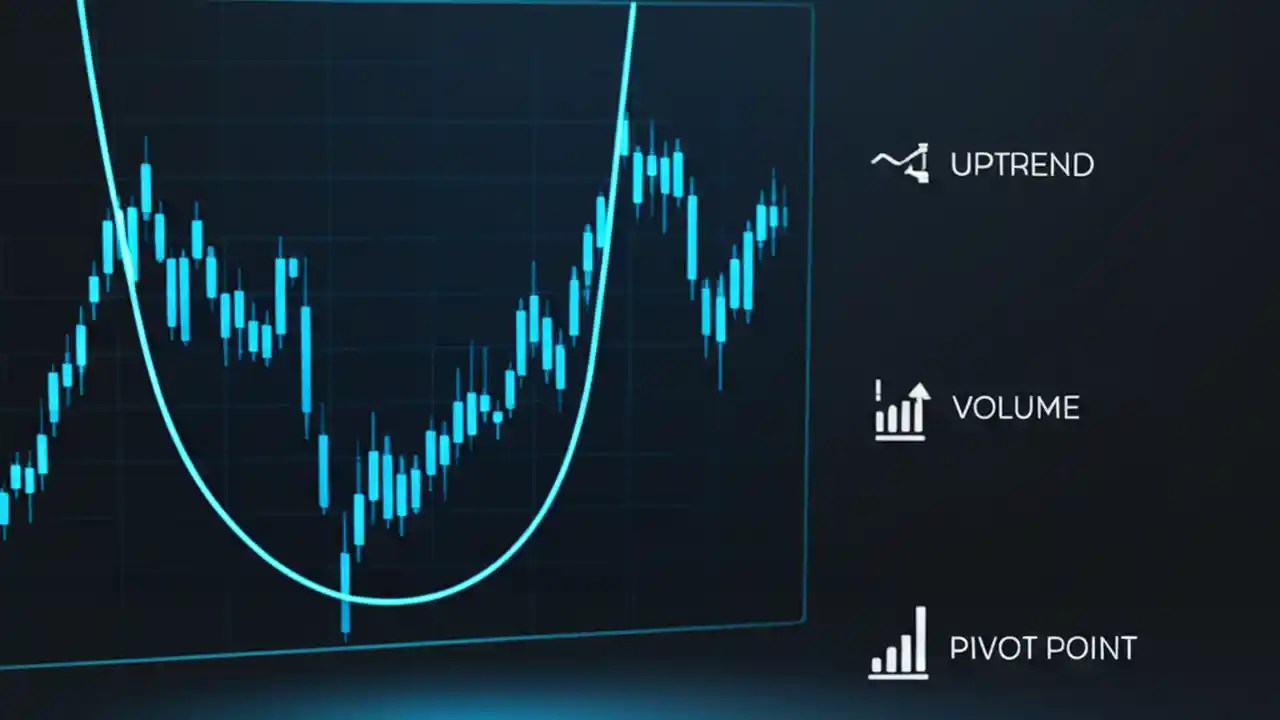 UPTREND

VOLUME

PIVOT POINT