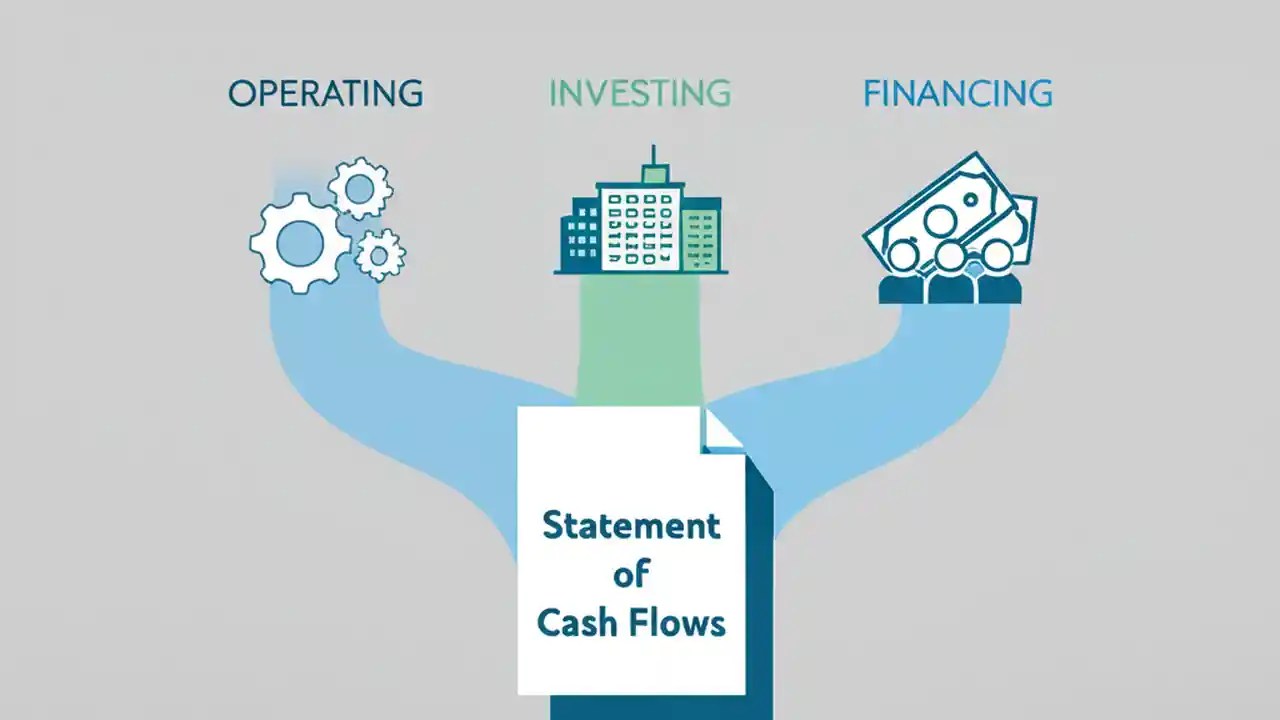 OPERATING INVESTING FINANCING

Statement of Cash Flows