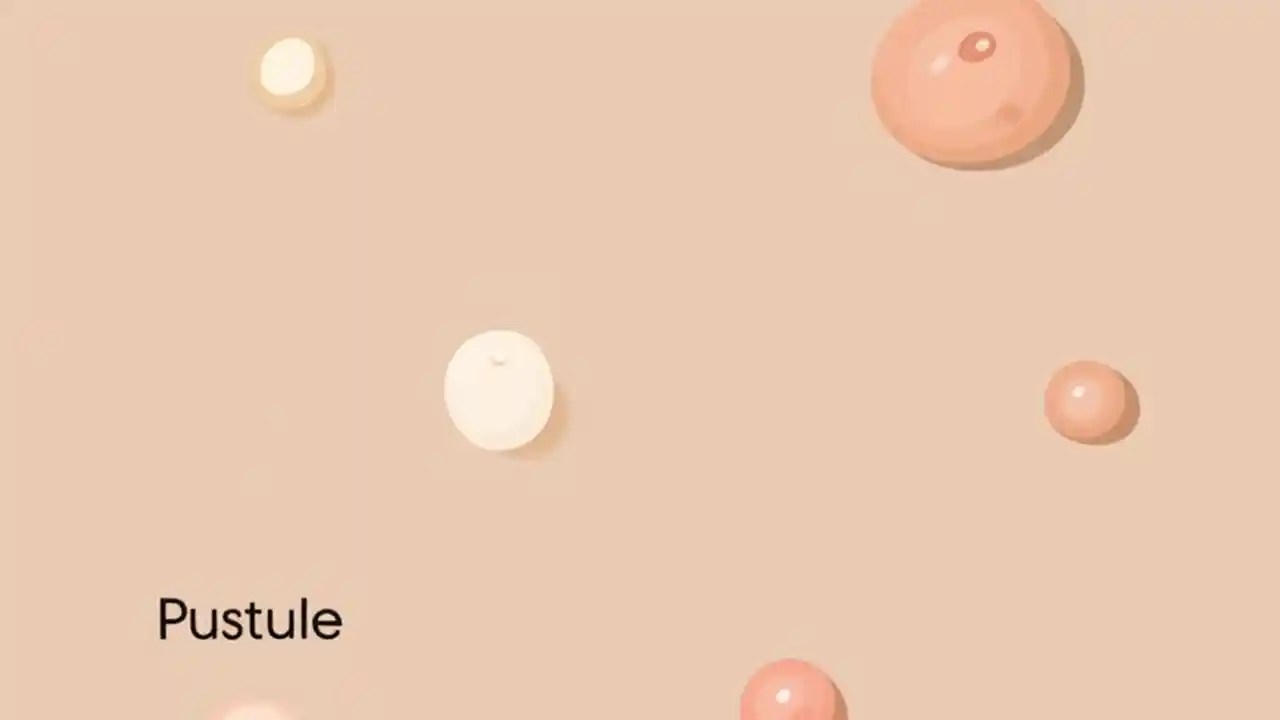 Pustule