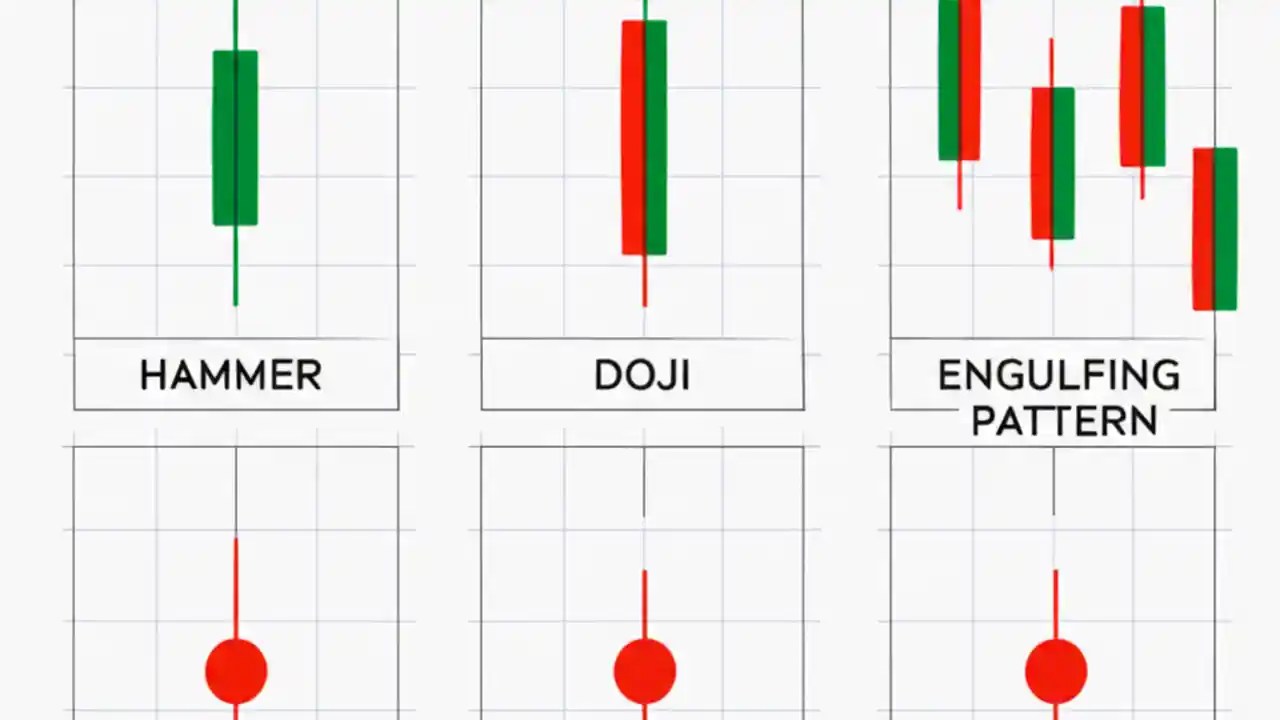 HAMMER

DOJI

ENGULFING PATTERN