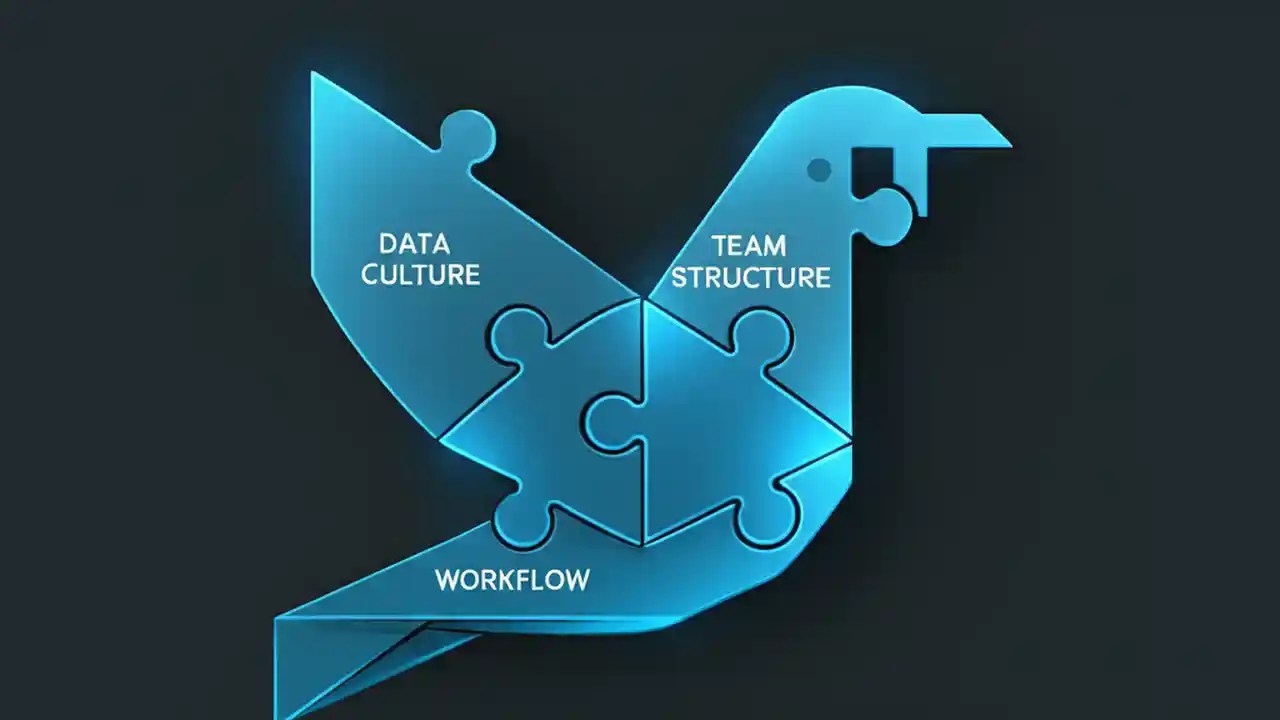 DATA CULTURE

TEAM STRUCTURE

WORKFLOW