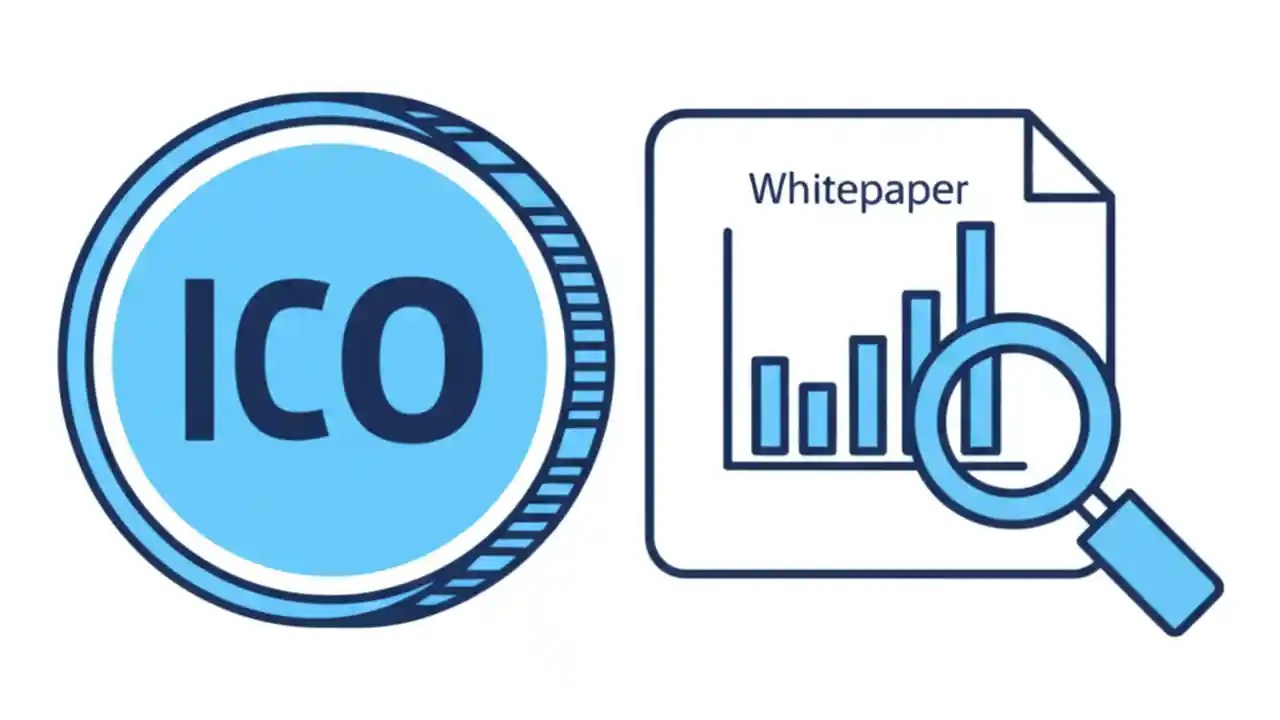 ICO

Whitepaper