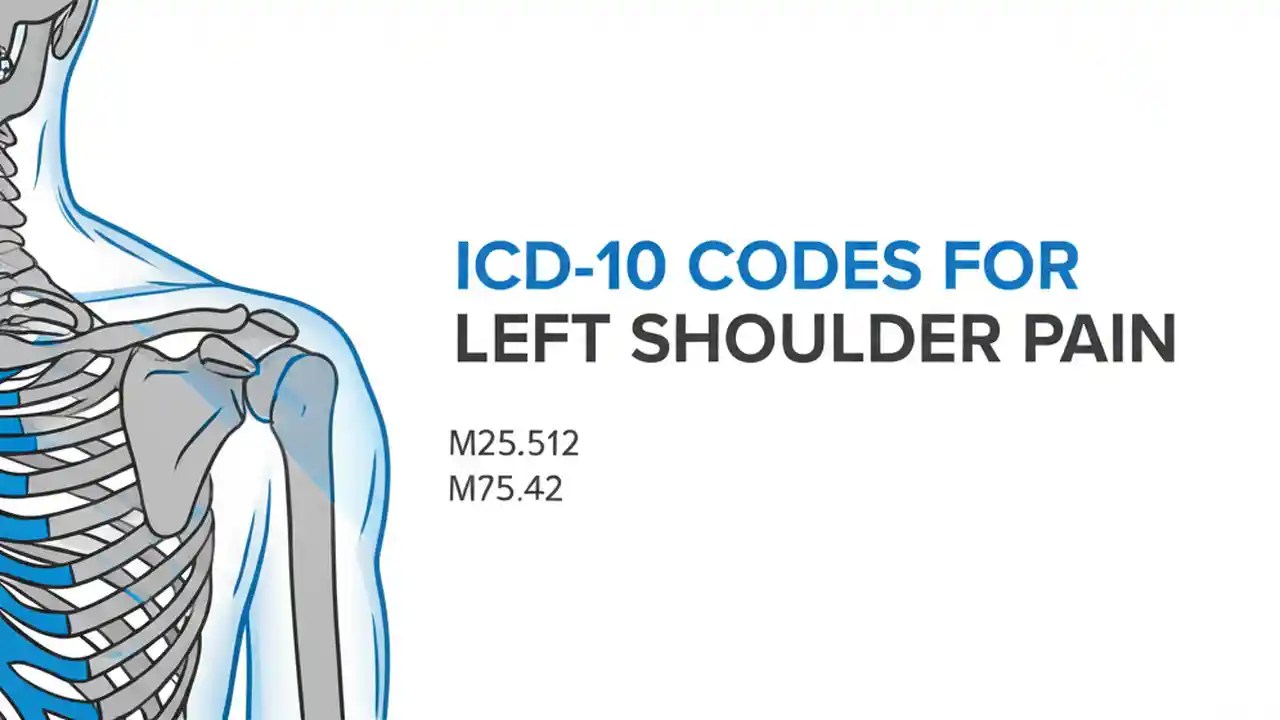 ICD-10 CODES FOR
LEFT SHOULDER PAIN

M25.512
M75.42