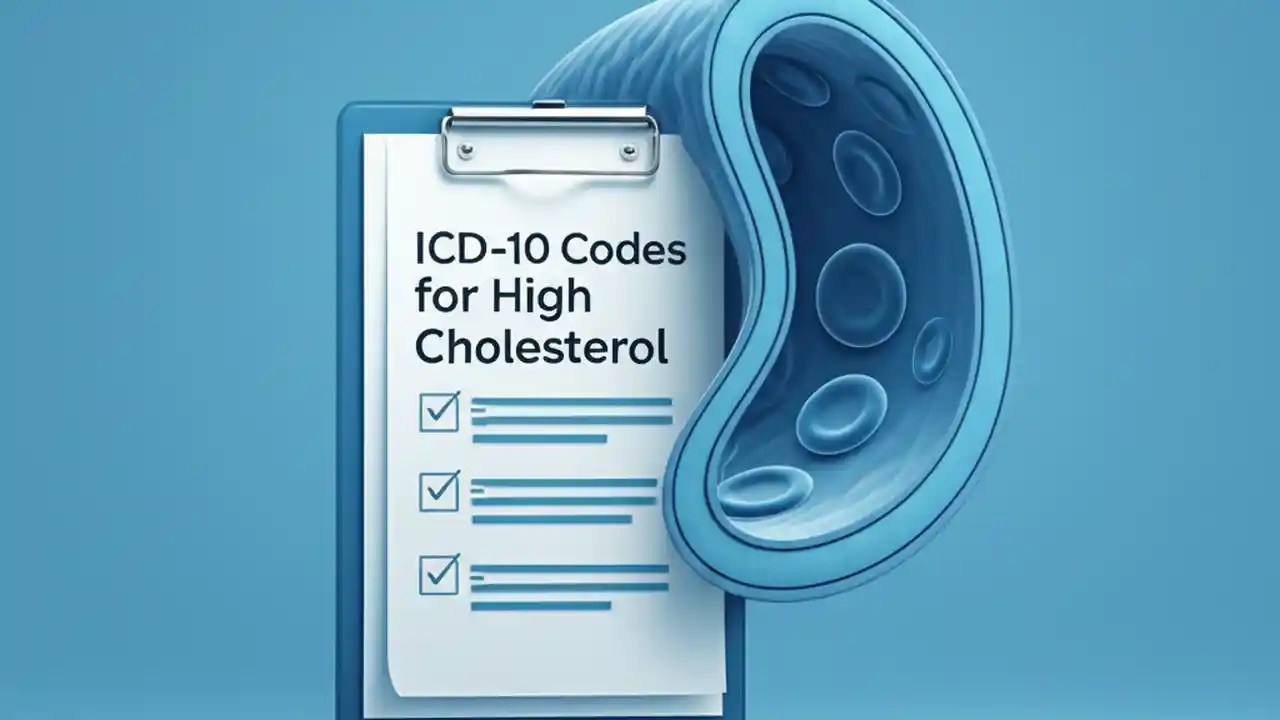 ICD-10 Codes for High Cholesterol