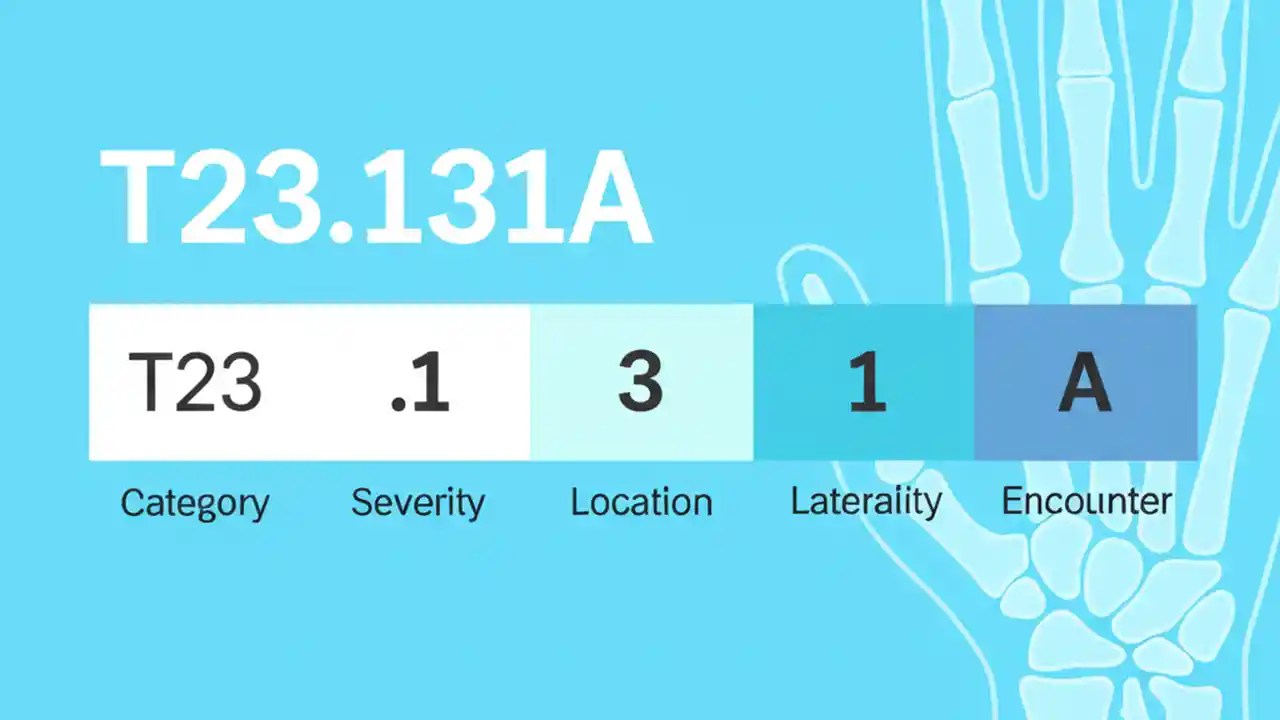 T23.131A

| T23 | .1 | 3 | 1 | A |
|---|---|---|---|---|
| Category | Severity | Location | Lateraiity | Encounter |