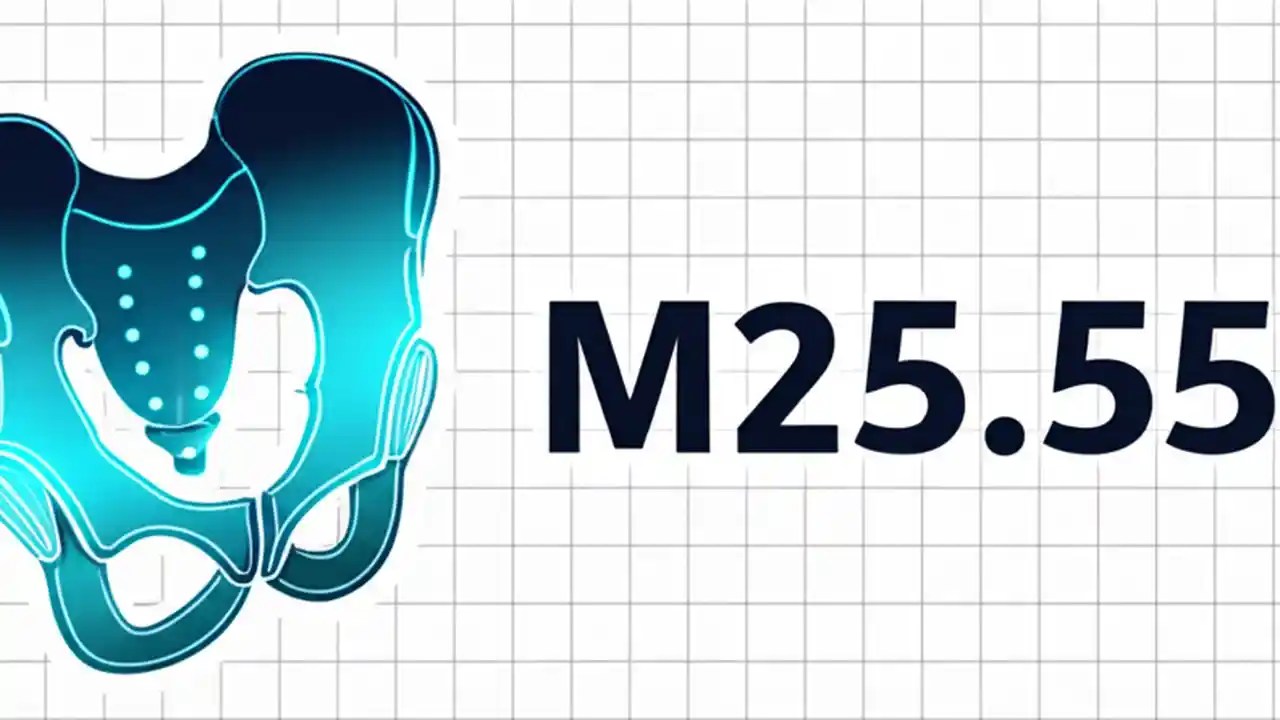 M25.55