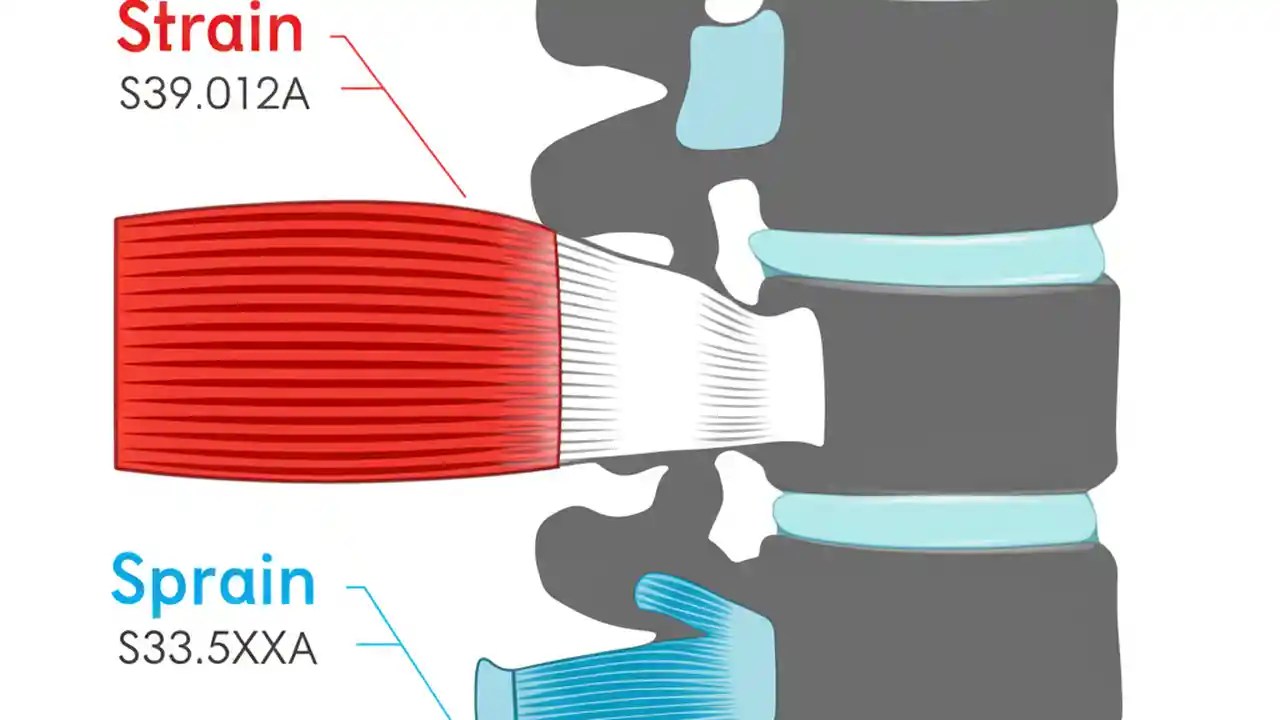 Strain
S39.012A

Sprain
S33.5XXA