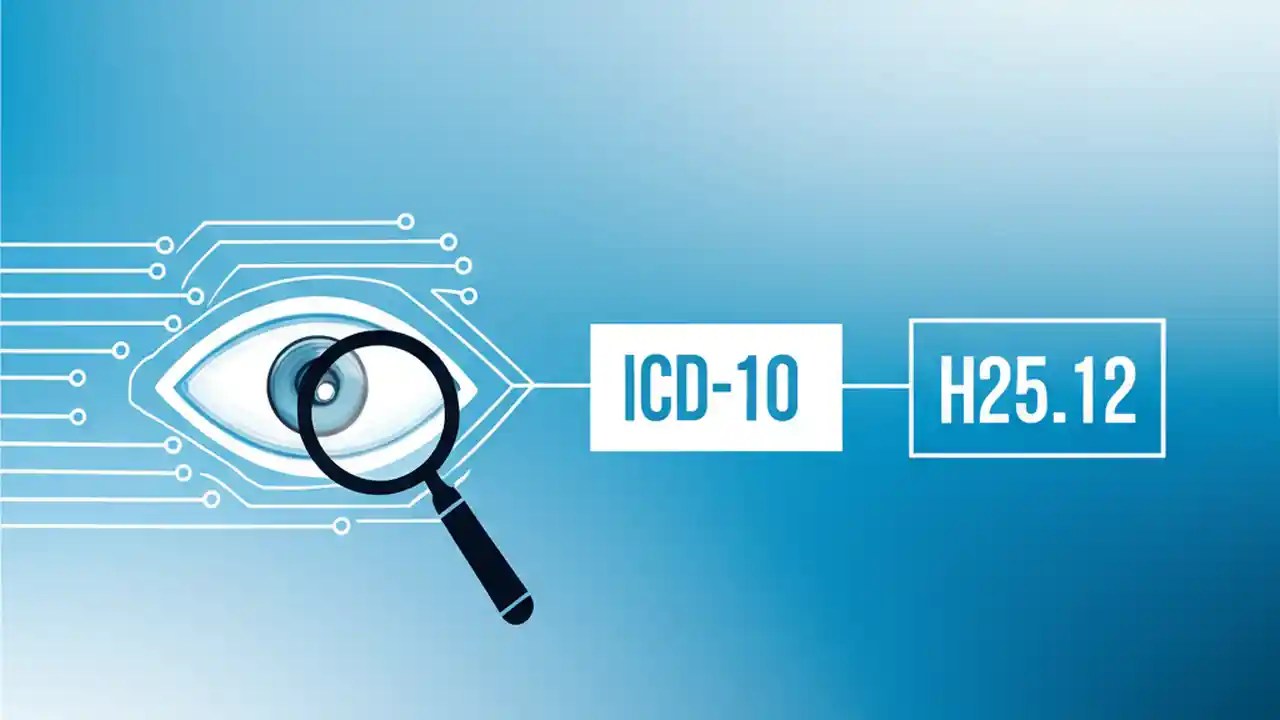 ICD-10

H25.12