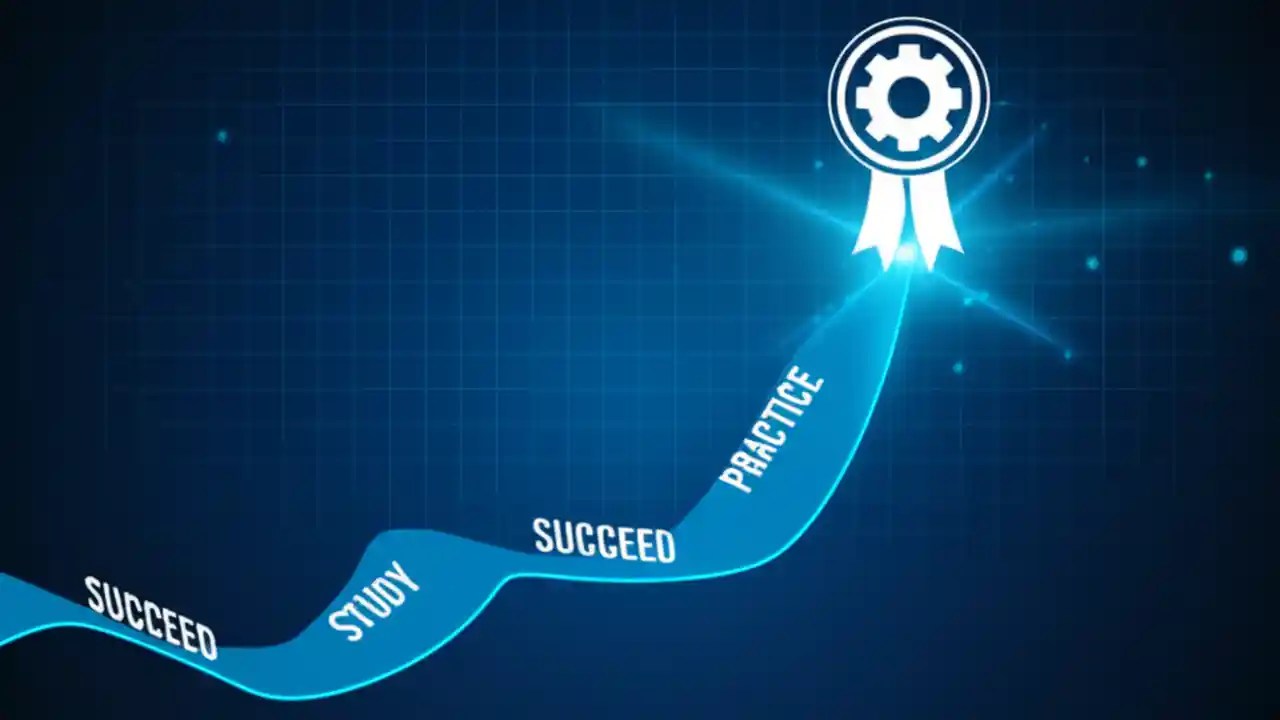 SUCCEED
STUDY
SUCCEED
PRACTICE