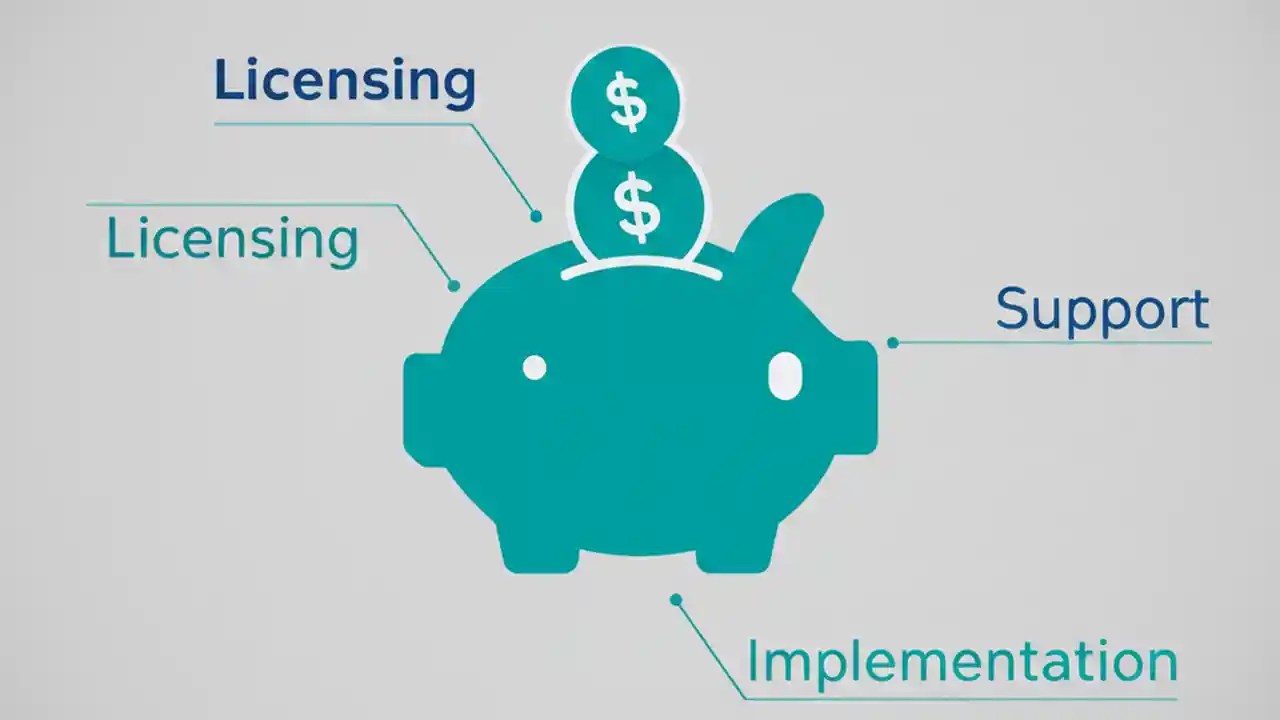 Licensing

$

$

Licensing

Support

Implementation