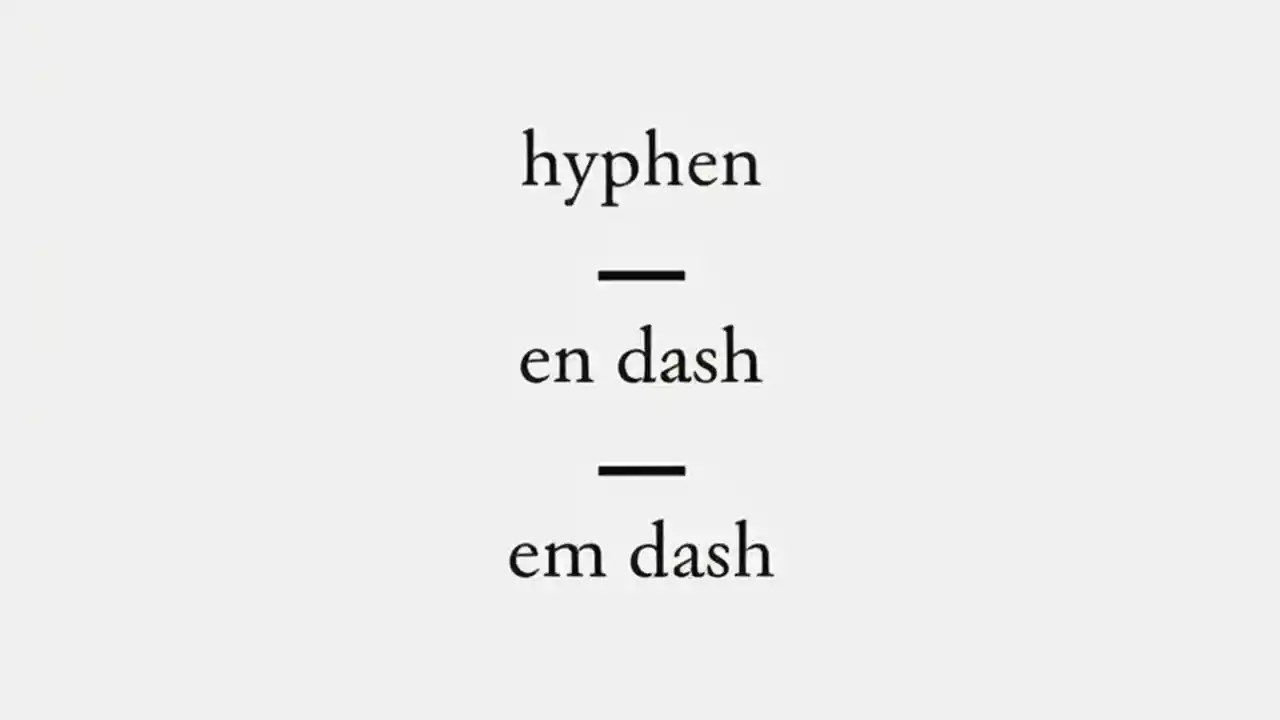 hyphen

—

en dash

—

em dash