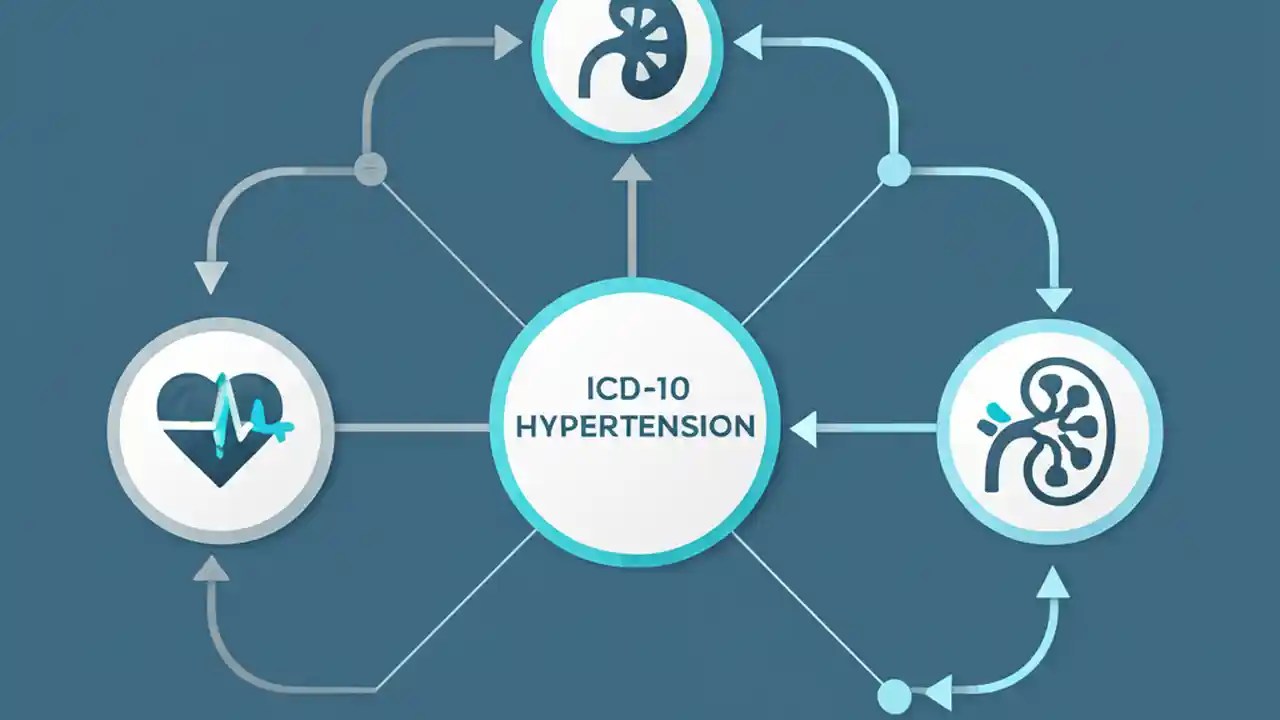 ICD-10
HYPERTENSION