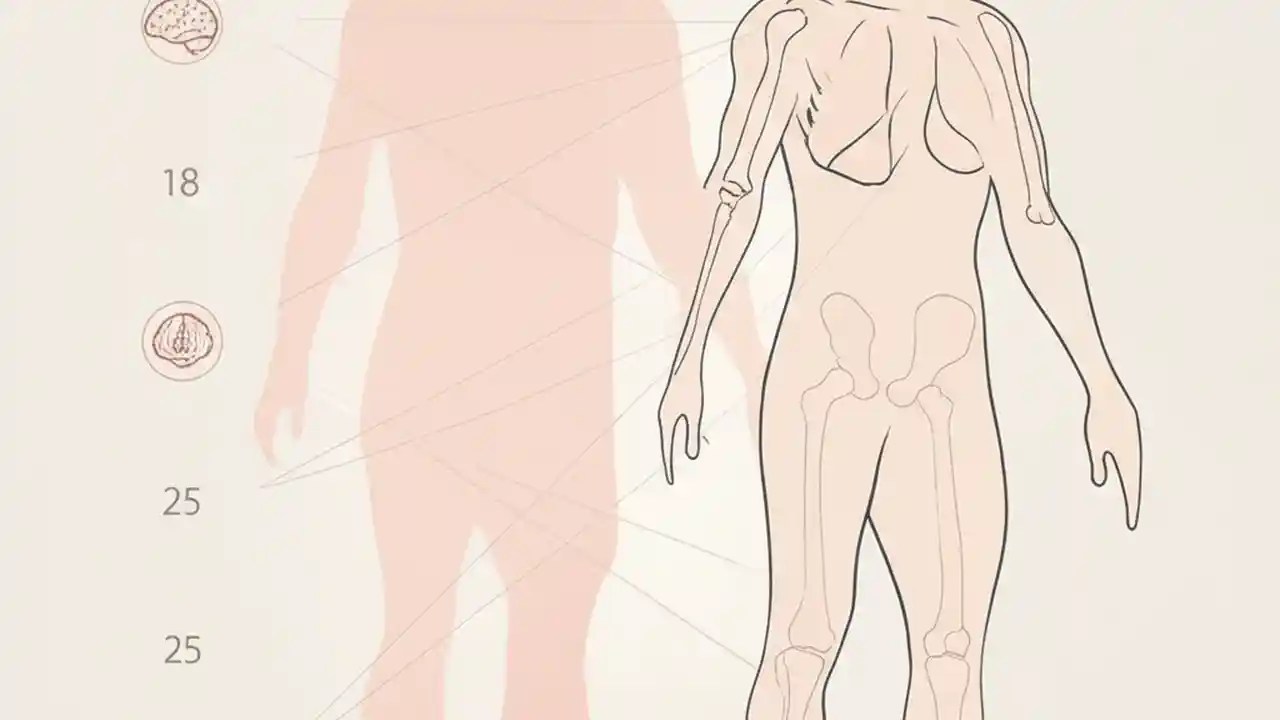 18

25

25