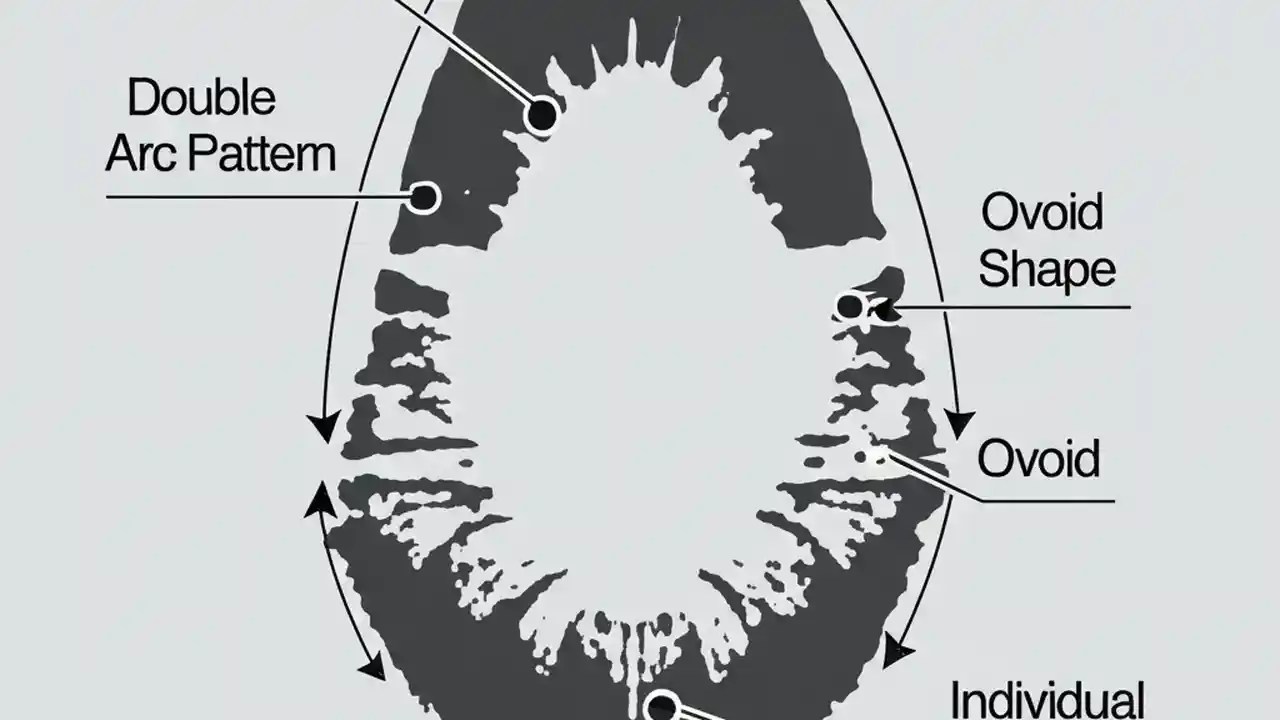 Double Arc Pattem

Ovoid Shape

Ovoid

Individual