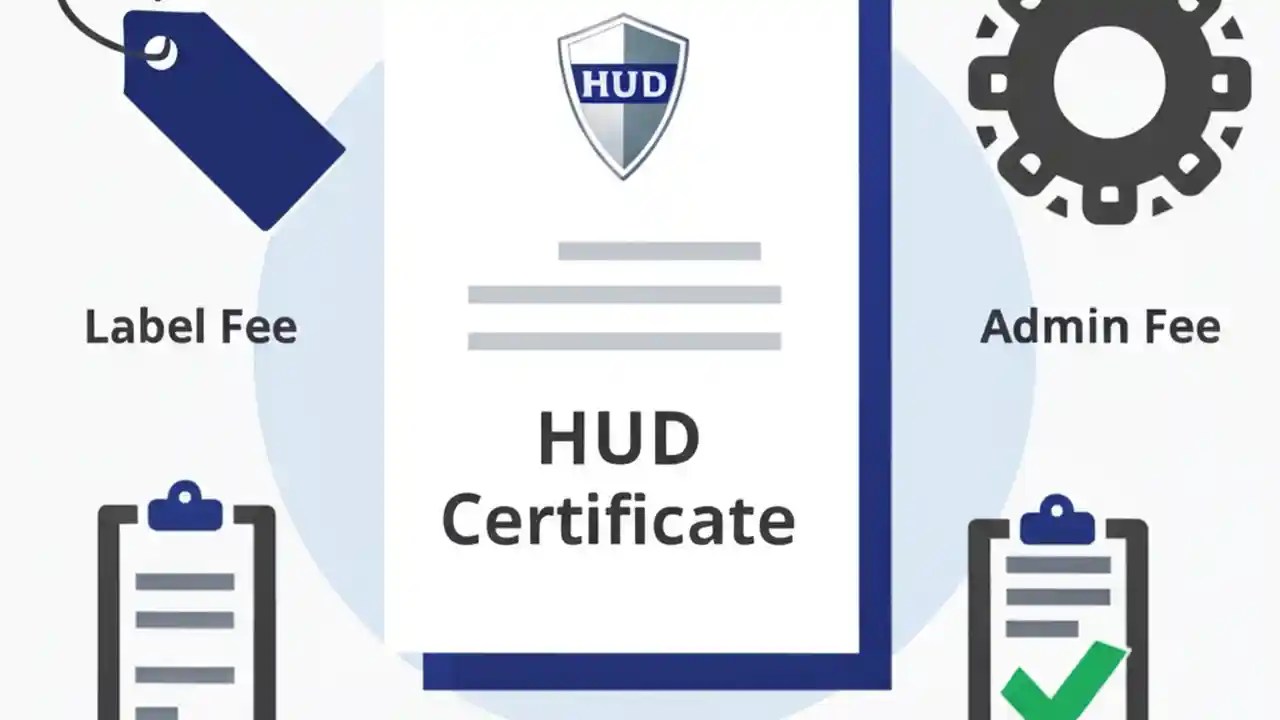 HUD

Label Fee

Admin Fee

HUD Certificate