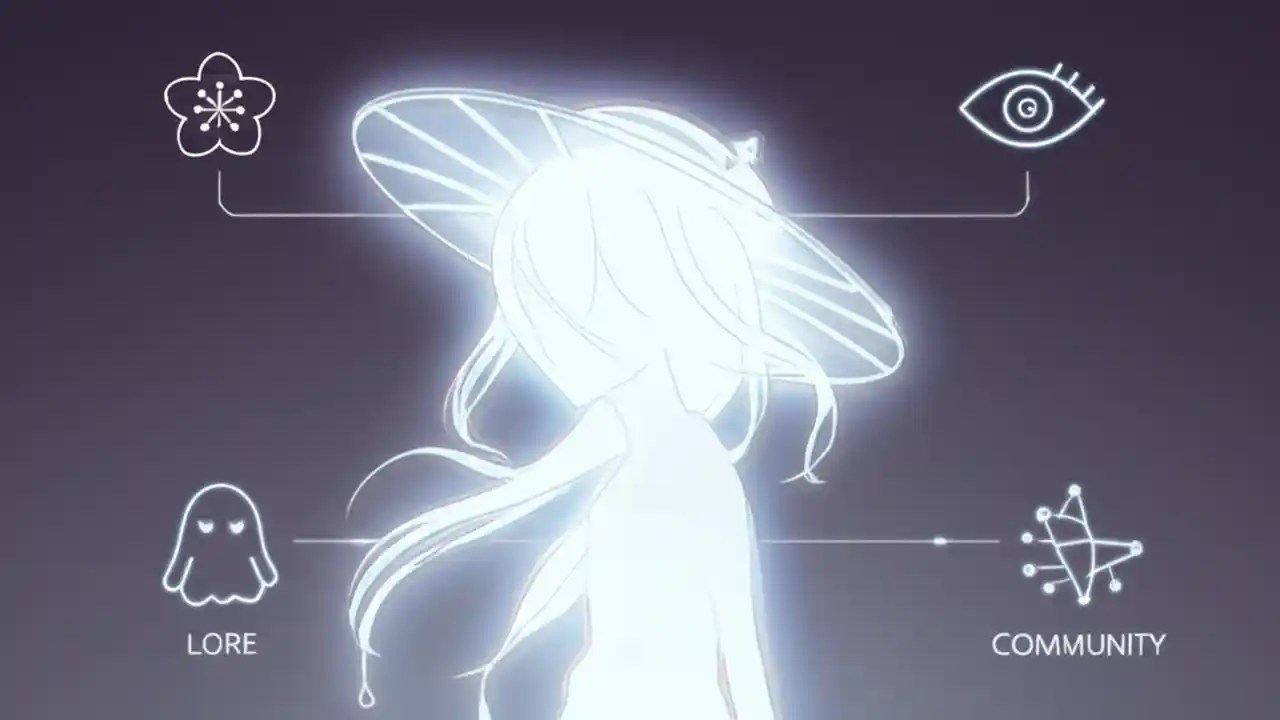 LORE

COMMUNITY