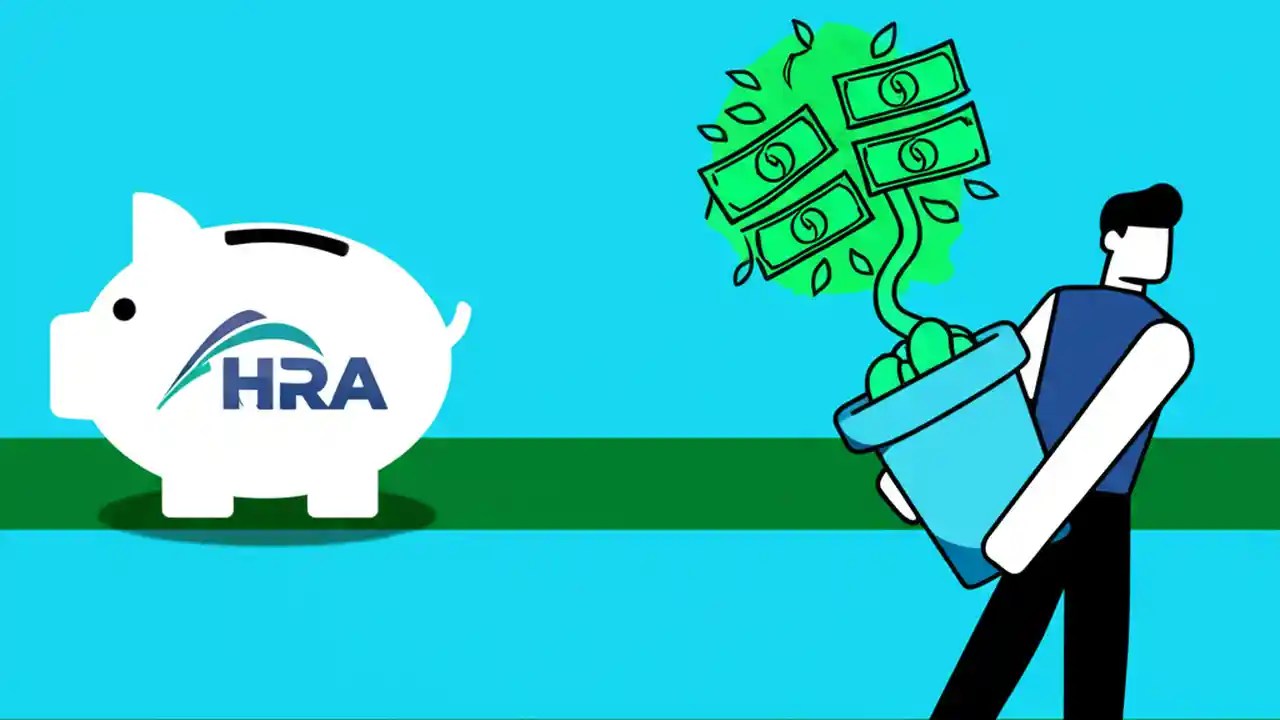 HRA