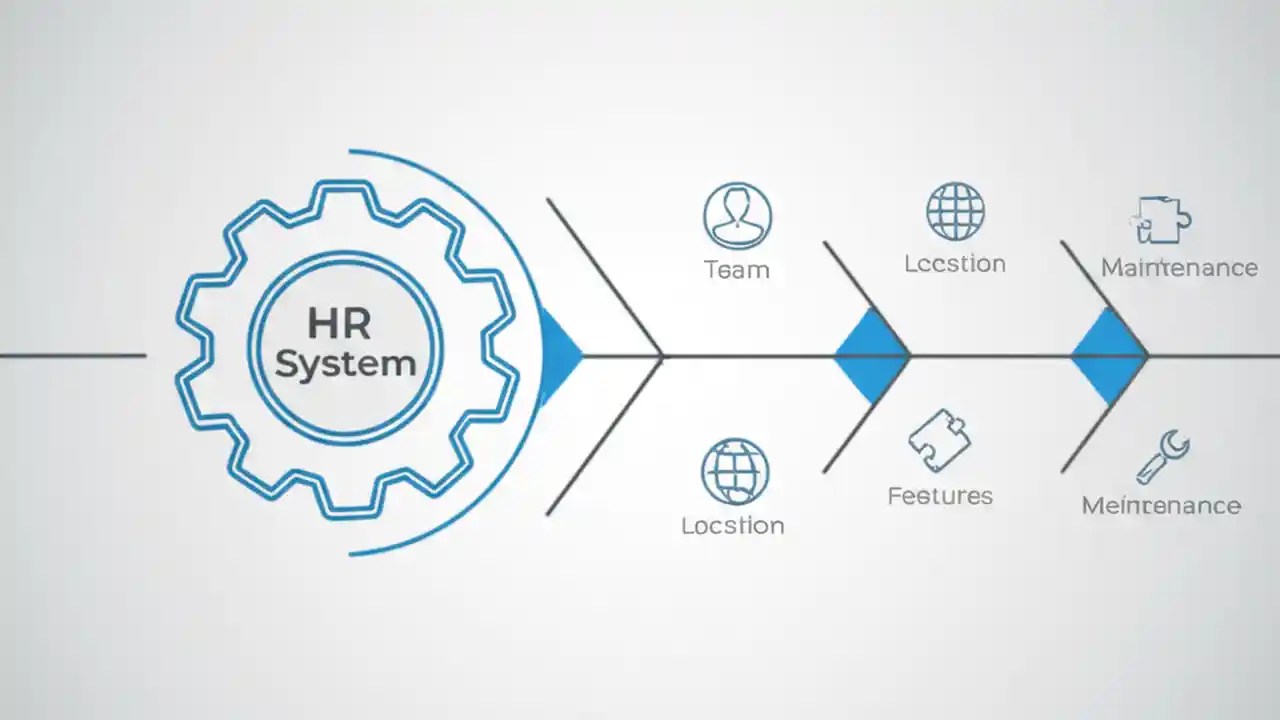 HR System

Team

Locstion

Maintenance

Locstion

Festures

Meintenance