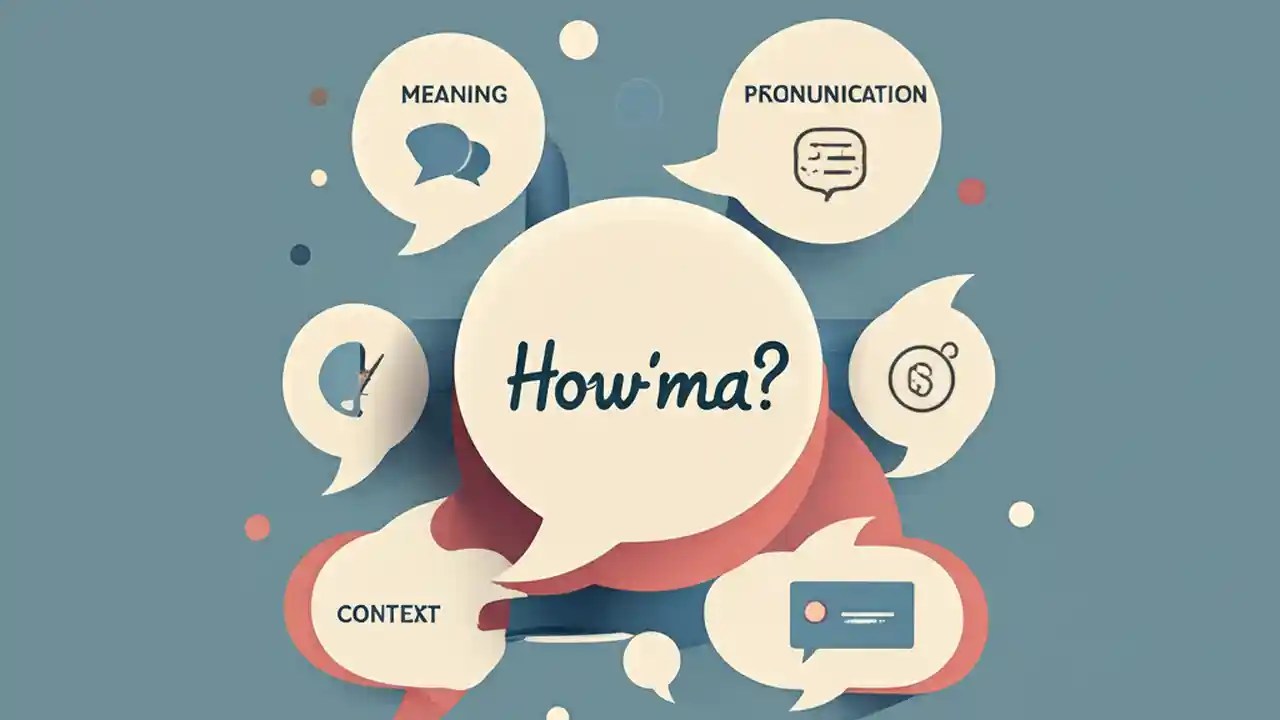 MEANING

PRONUNICATION

How'ma?

CONTEXT