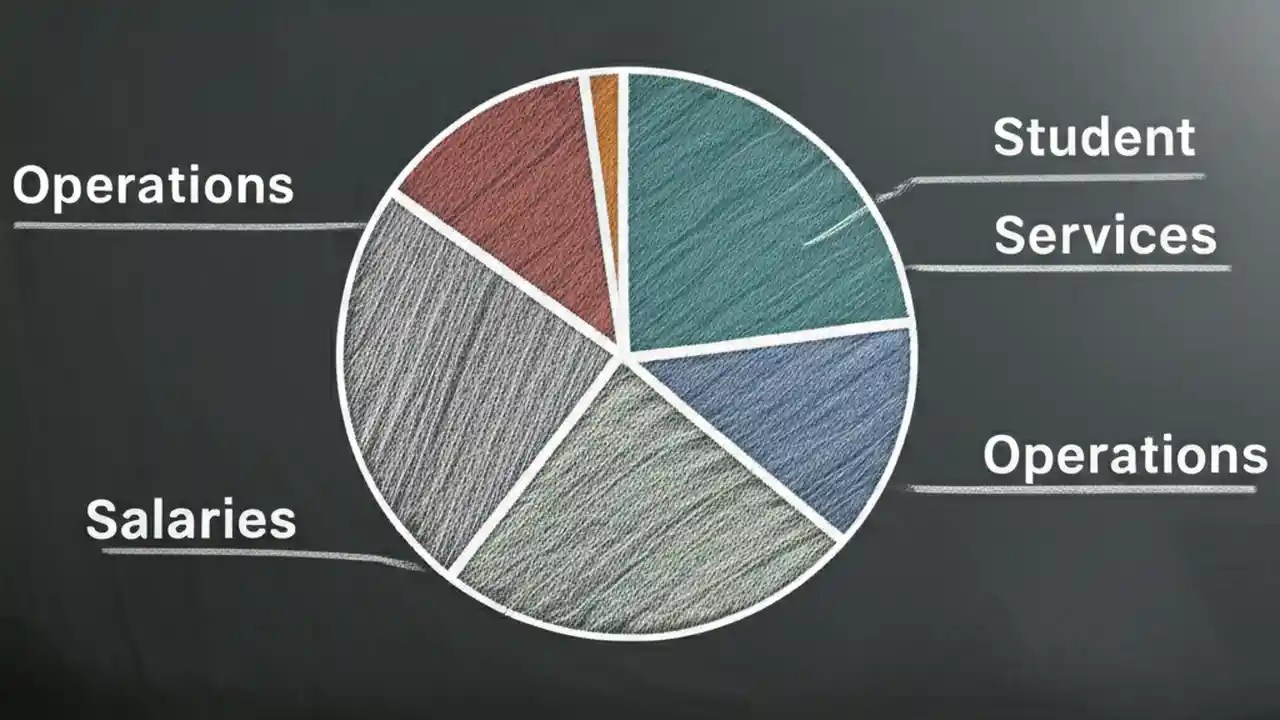 Operations

Student
Services

Operations

Salaries