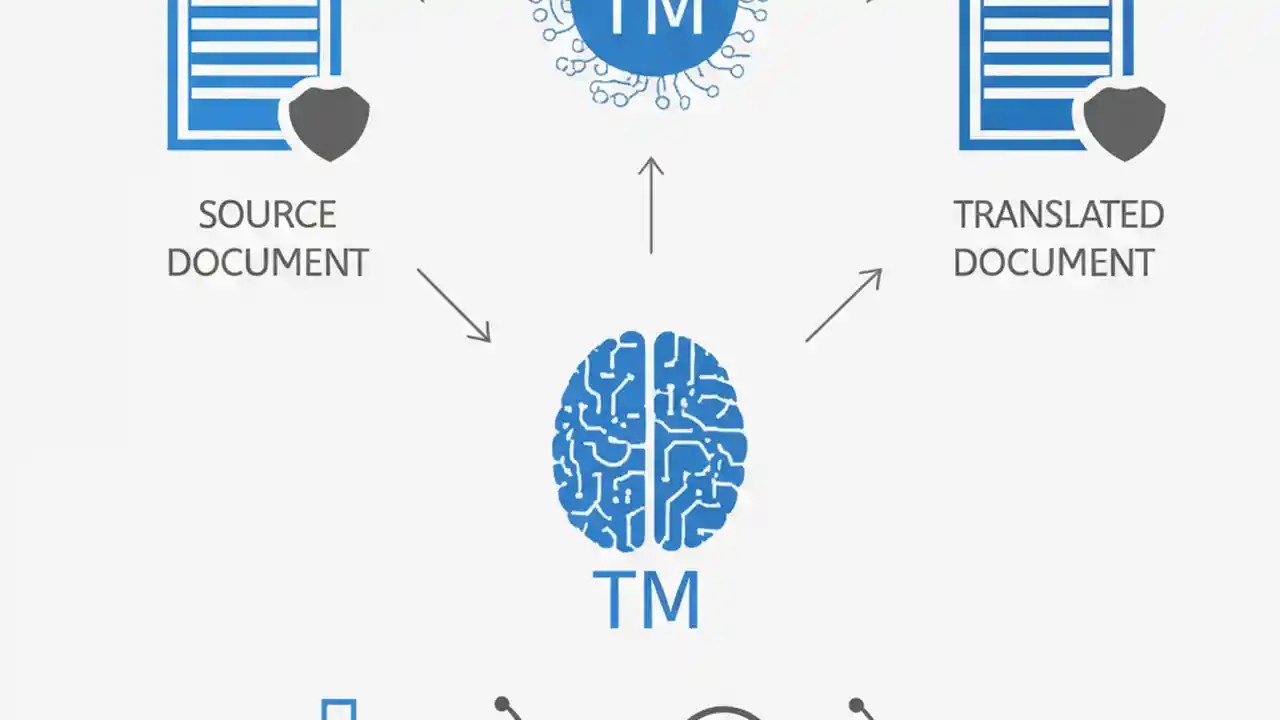 TM

SOURCE DOCUMENT

TRANSLATED DOCUMENT

TM