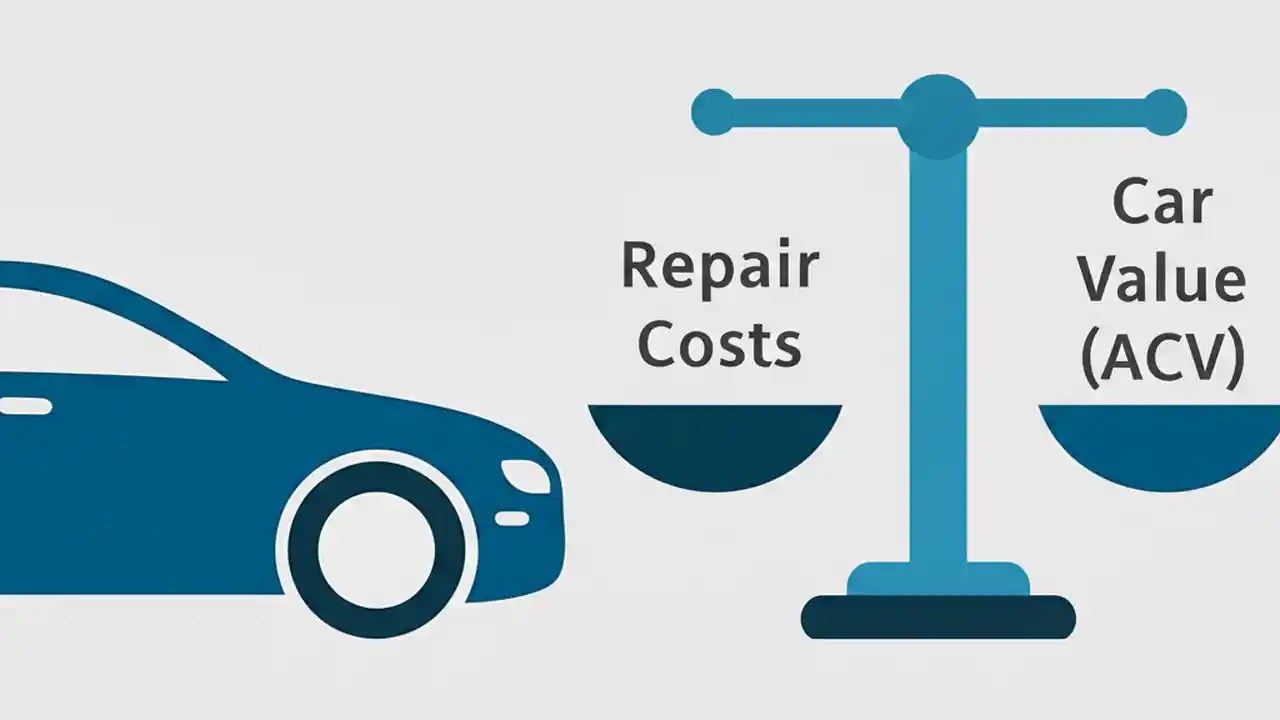 Repair Costs

Car Value (ACV)