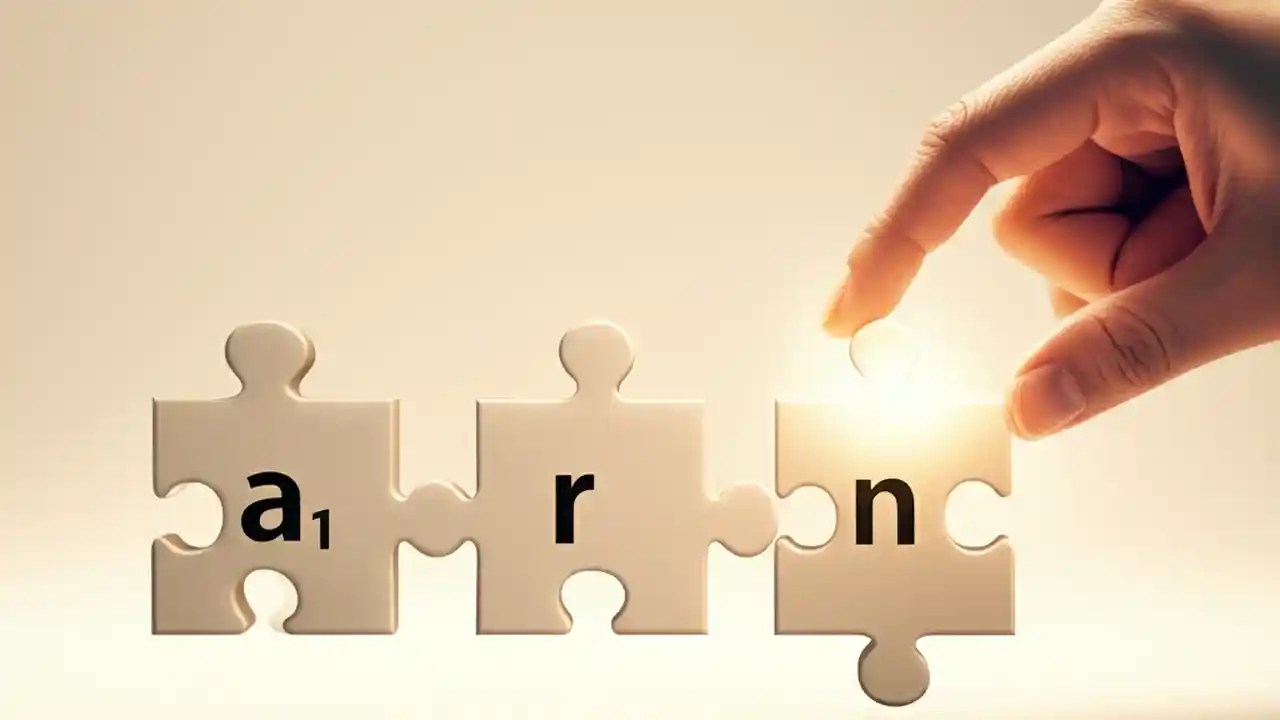 $a_1$ r n