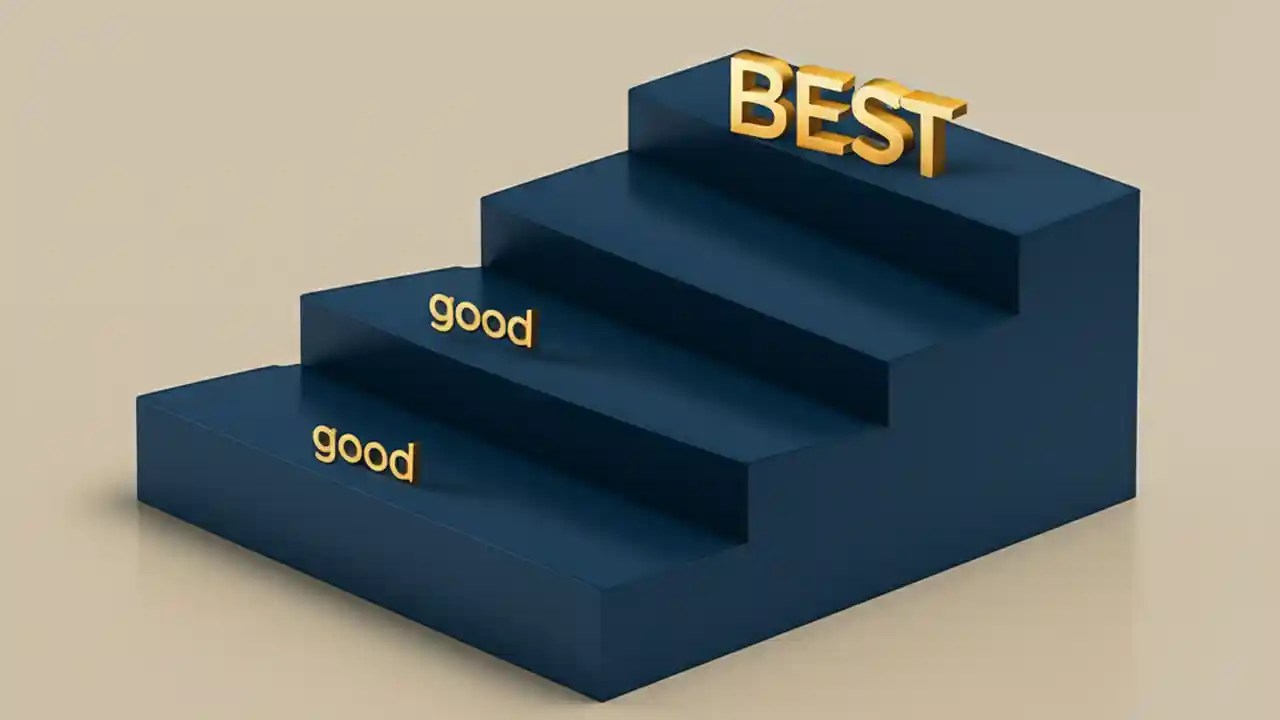 BEST

good

good