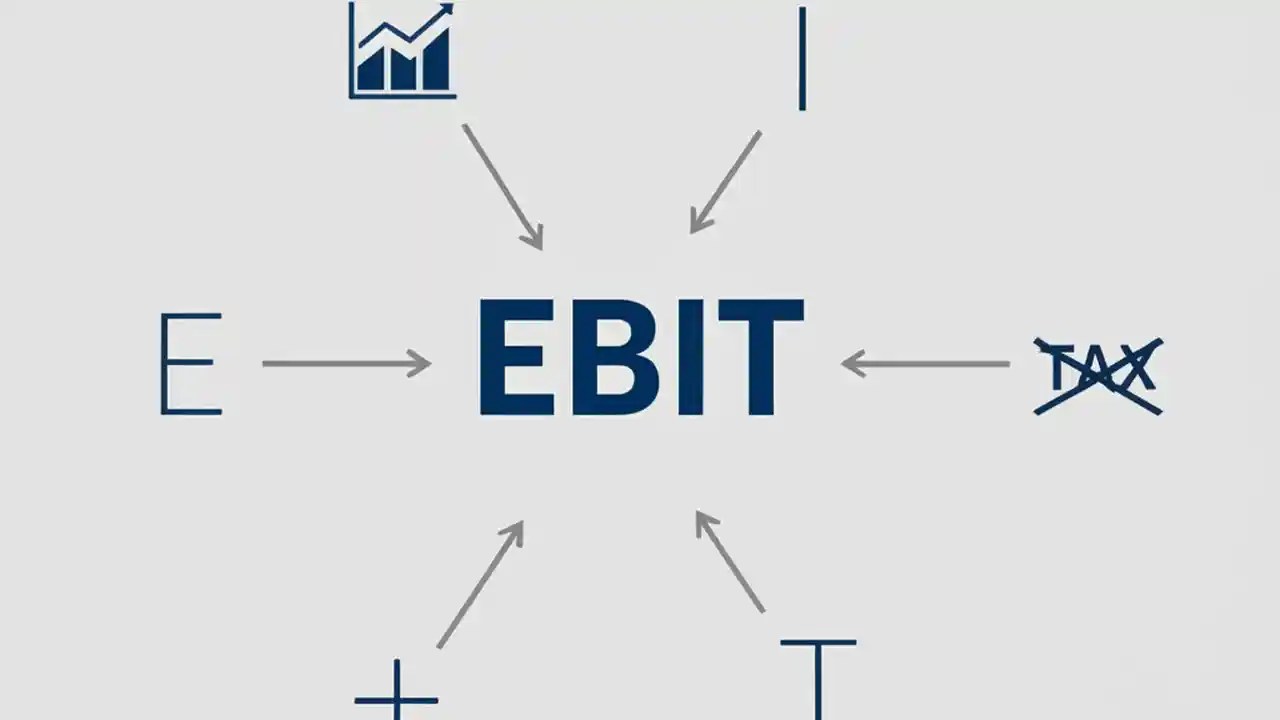 I

E

EBIT

TAX

+

T