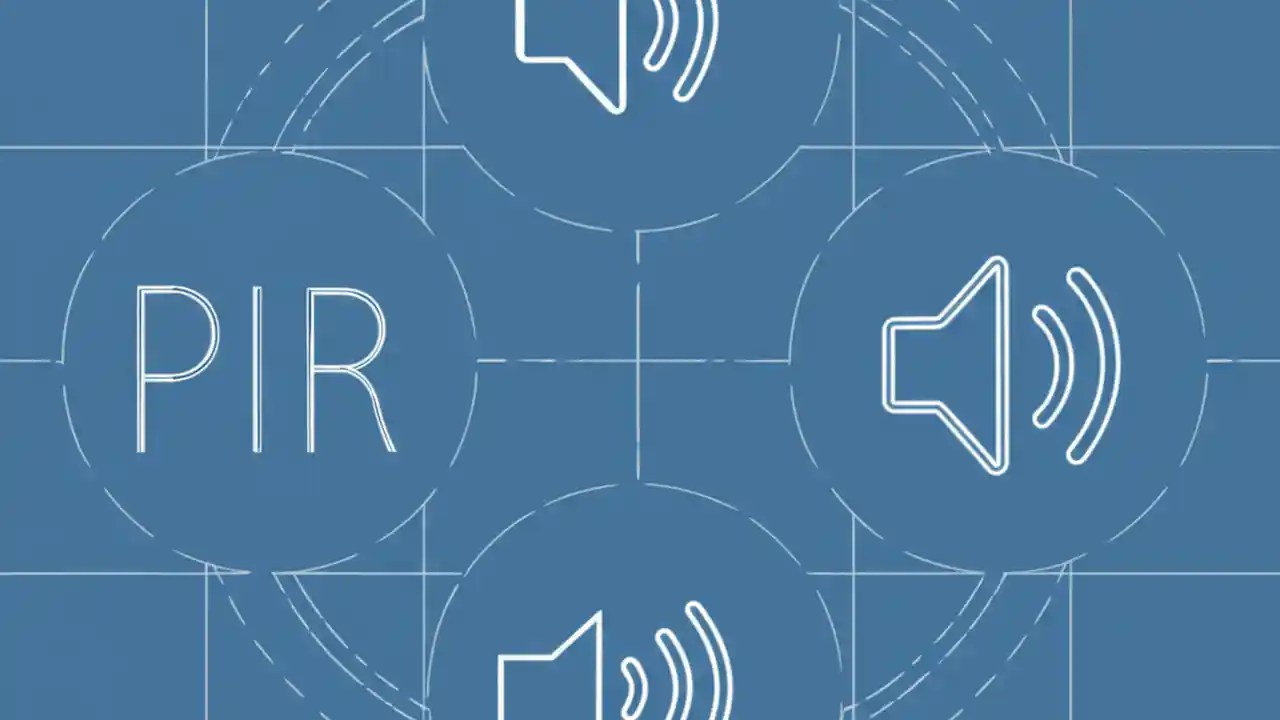 PIR