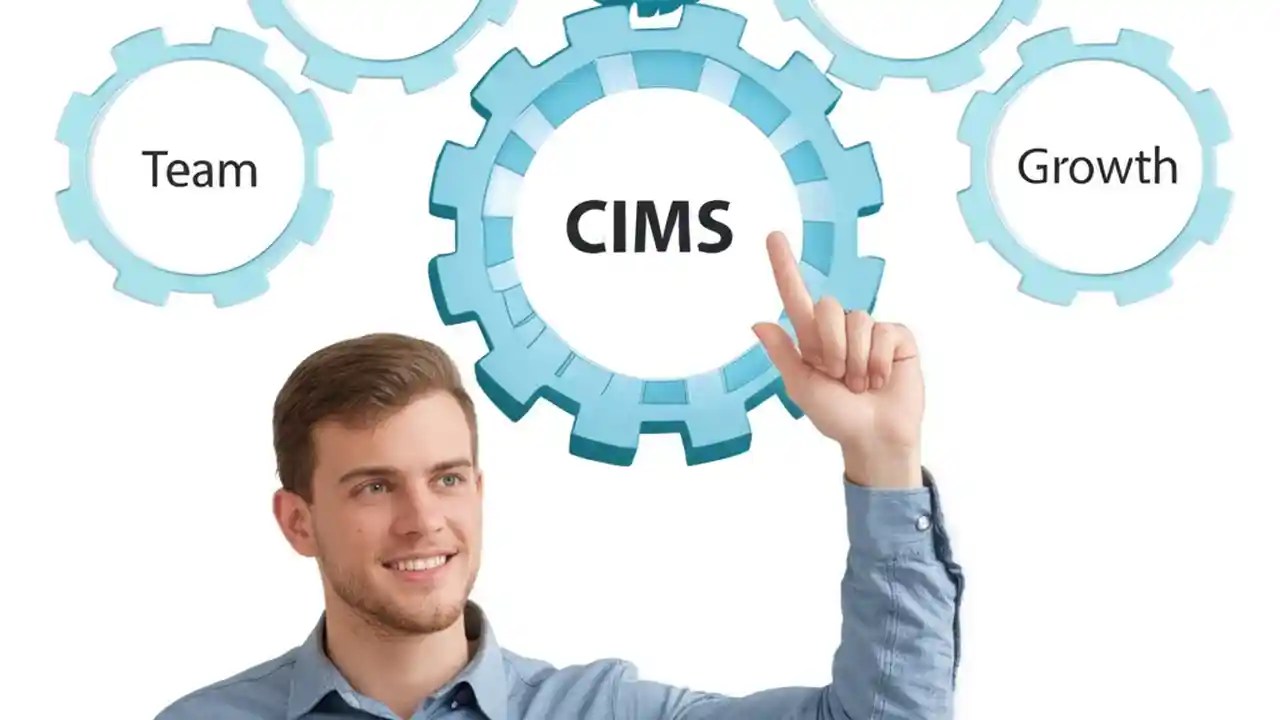 Team

CIMS

Growth