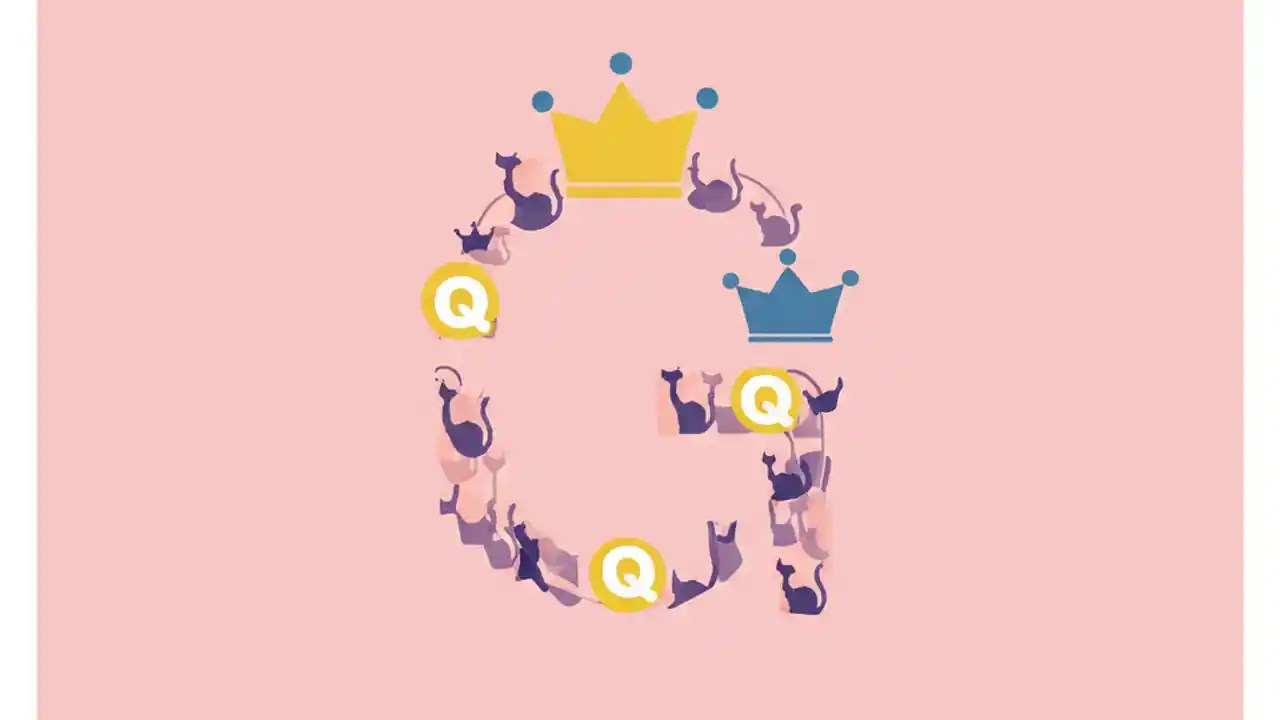 Q
Q
Q