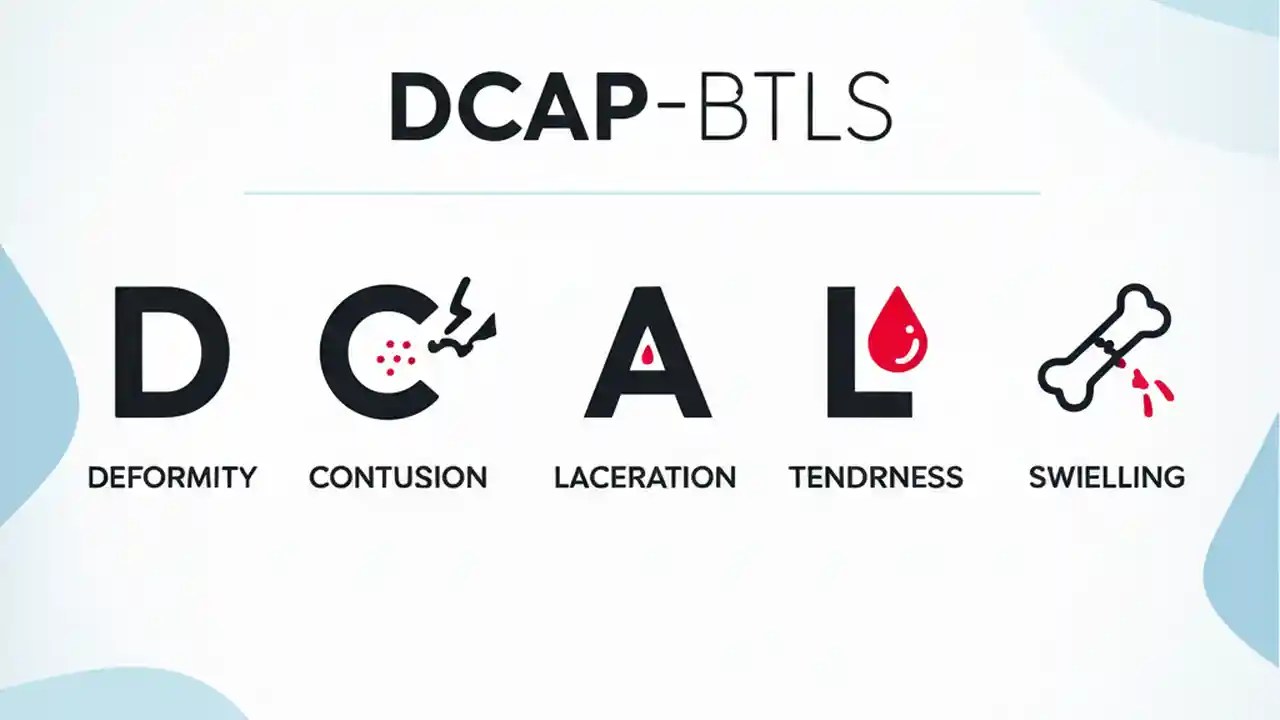 DCAP-BTLS

D C A L

DEFORMITY CONTUSION LACERATION TENDRNESS SWIELLING