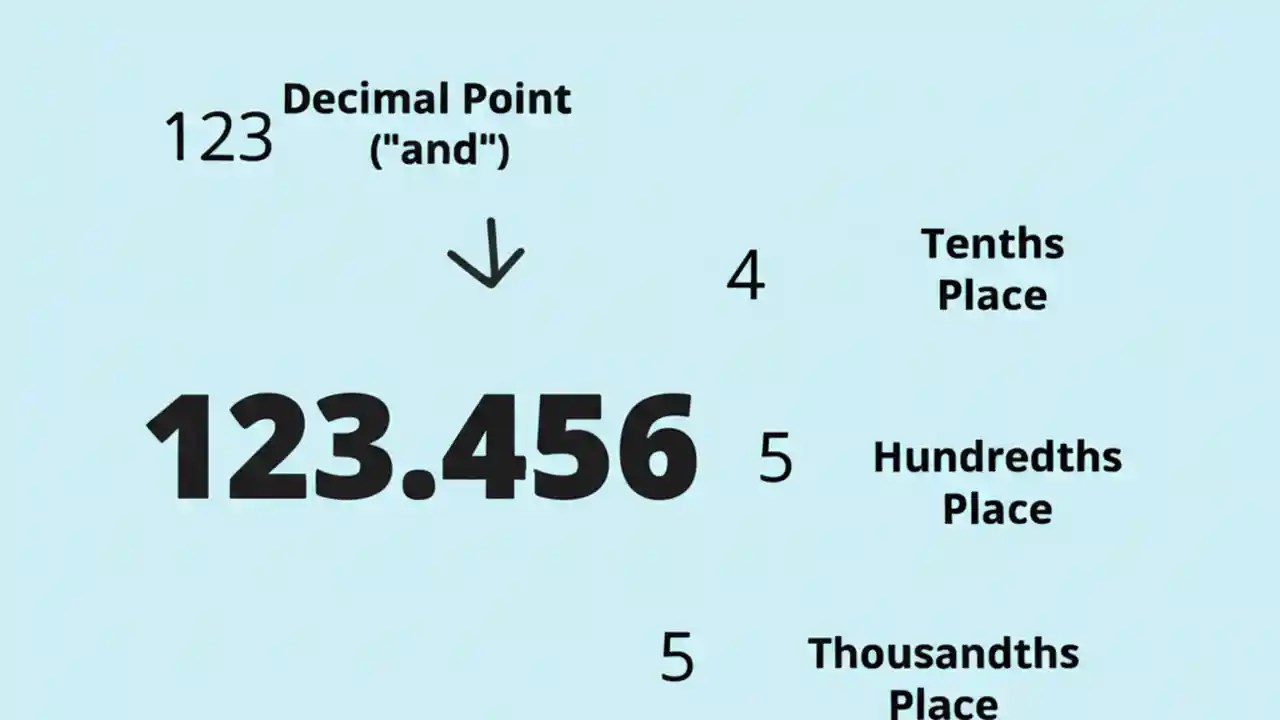 123 Decimal Point ("and")

4 Tenths Place

123.456

5 Hundredths Place

5 Thousandths Place