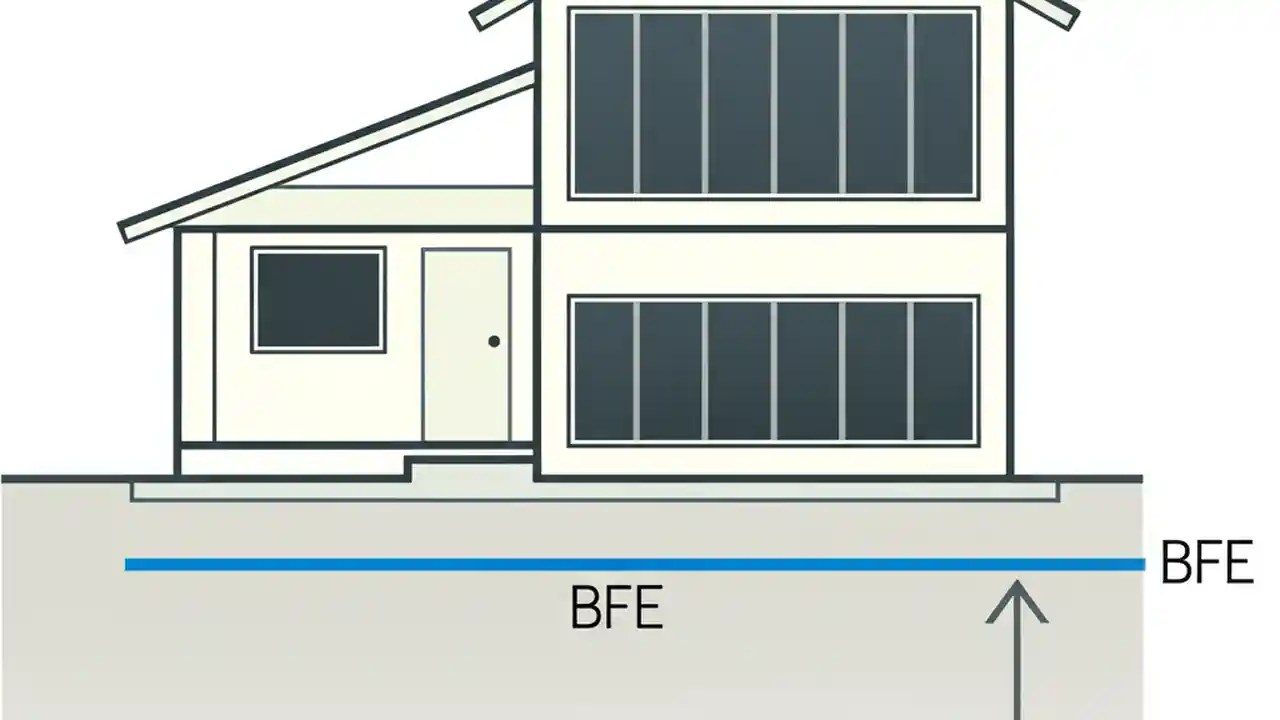 BFE

BFE