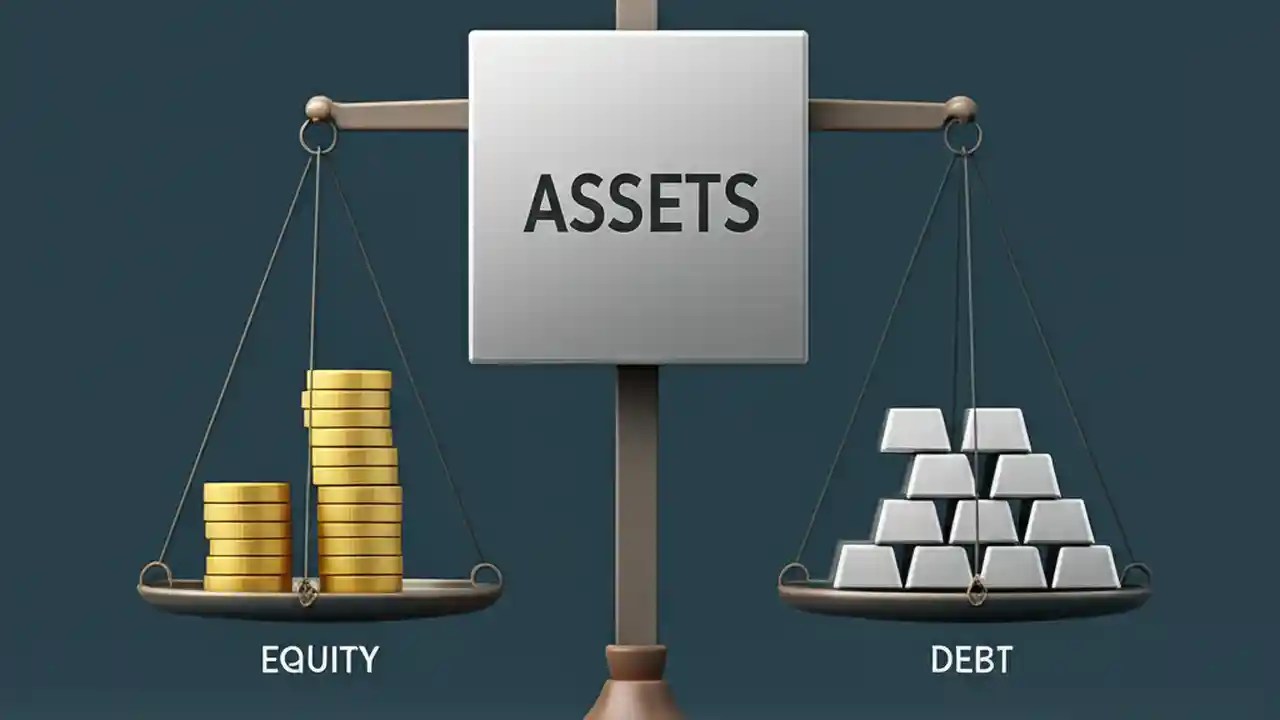 ASSETS

EQUITY

DEBT