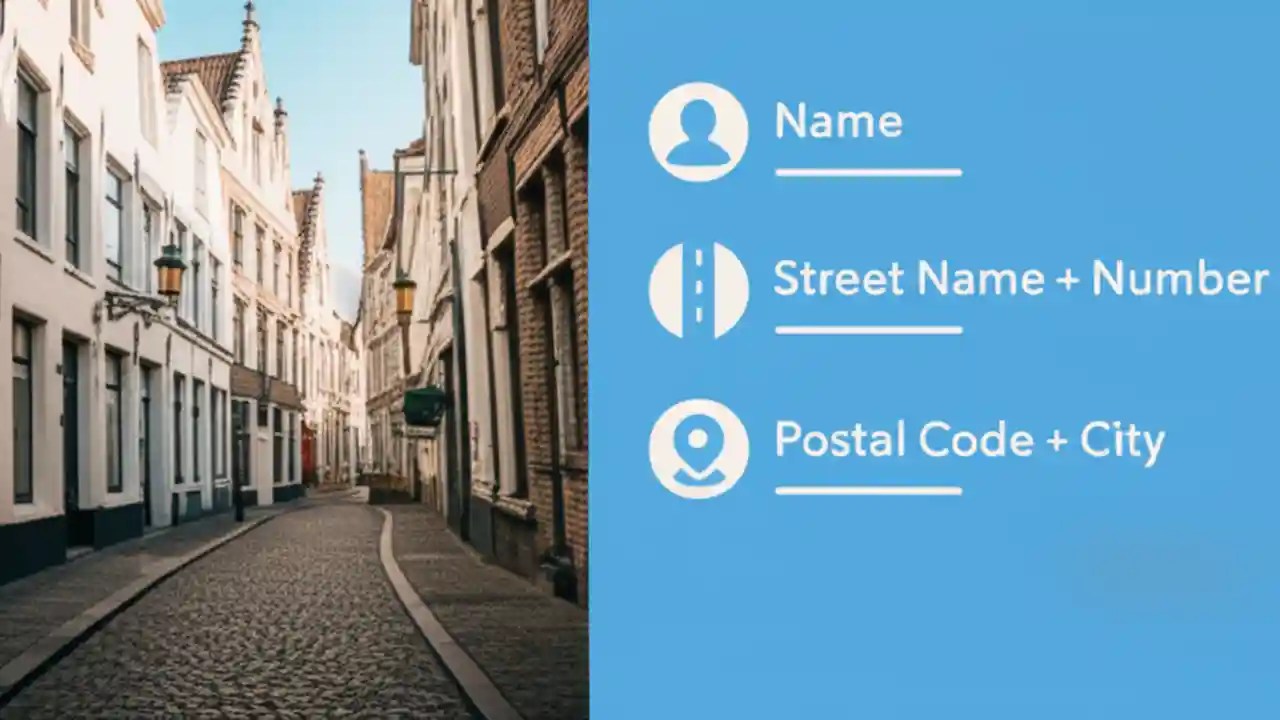 Name

Street Name + Number

Postal Code + City