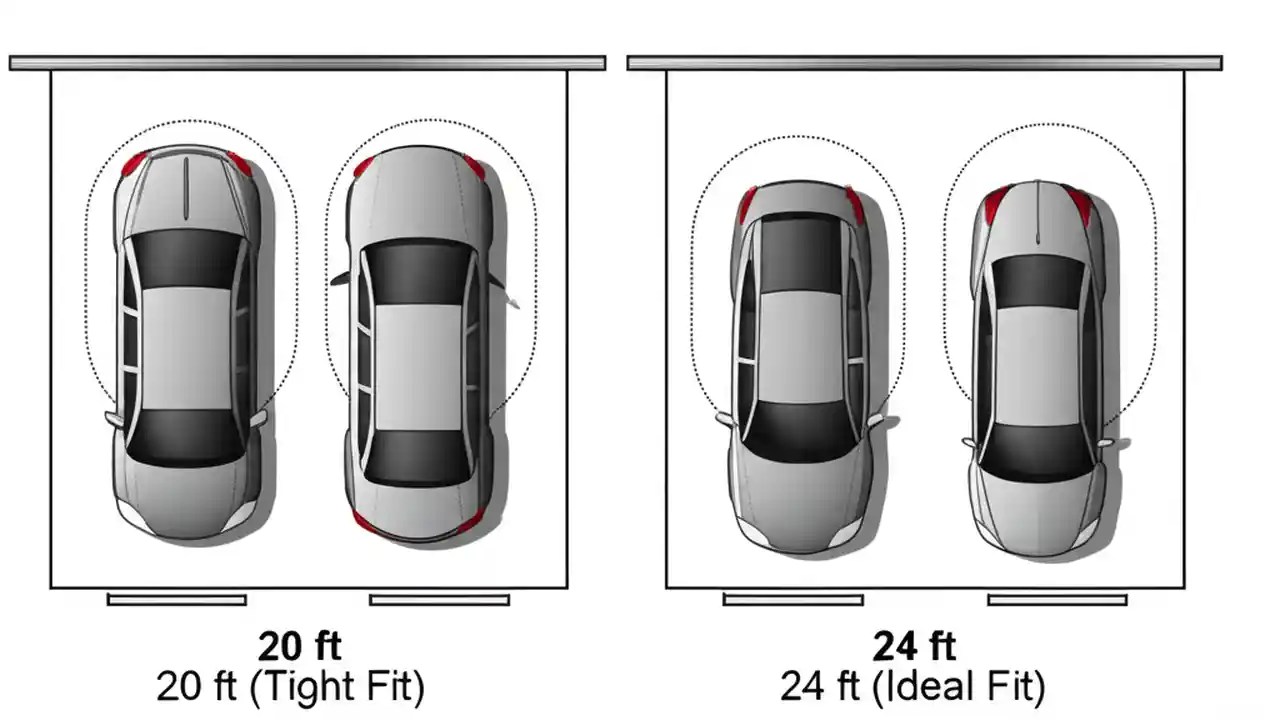 20 ft
20 ft (Tight Fit)

24 ft
24 ft (Ideal Fit)