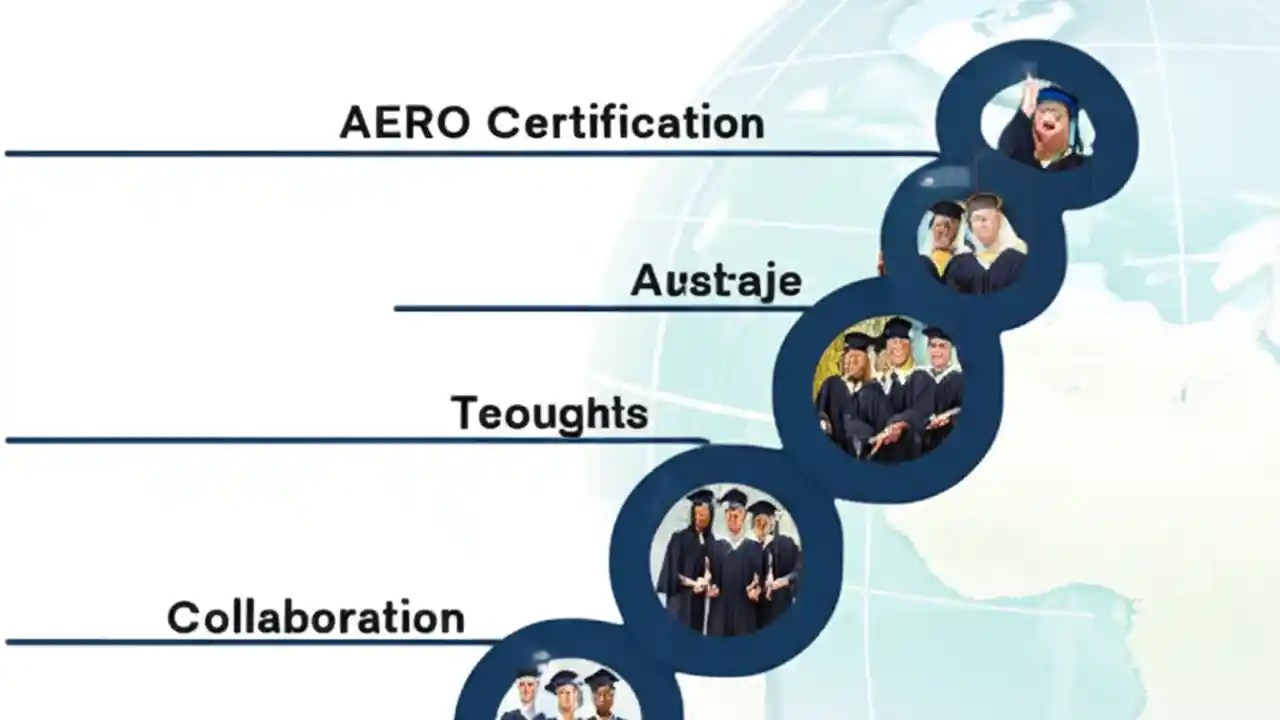 AERO Certification

Austaje

Teoughts

Collaboration