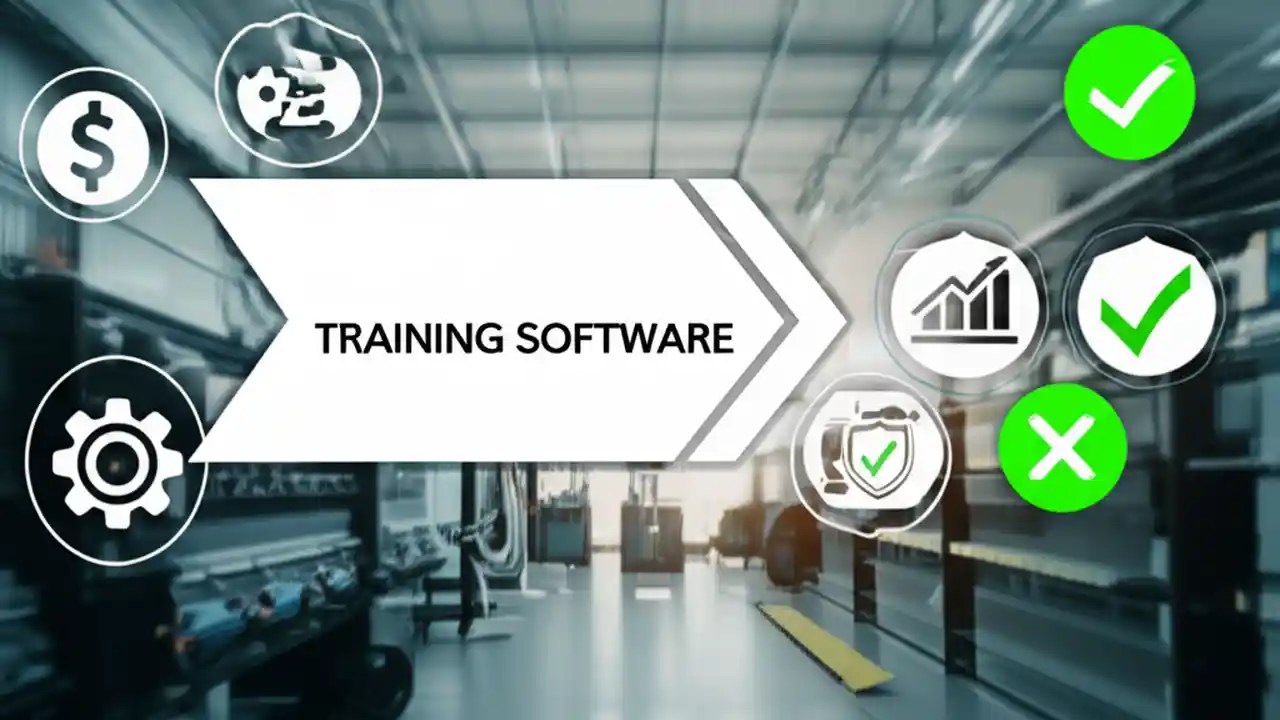 TRAINING SOFTWARE