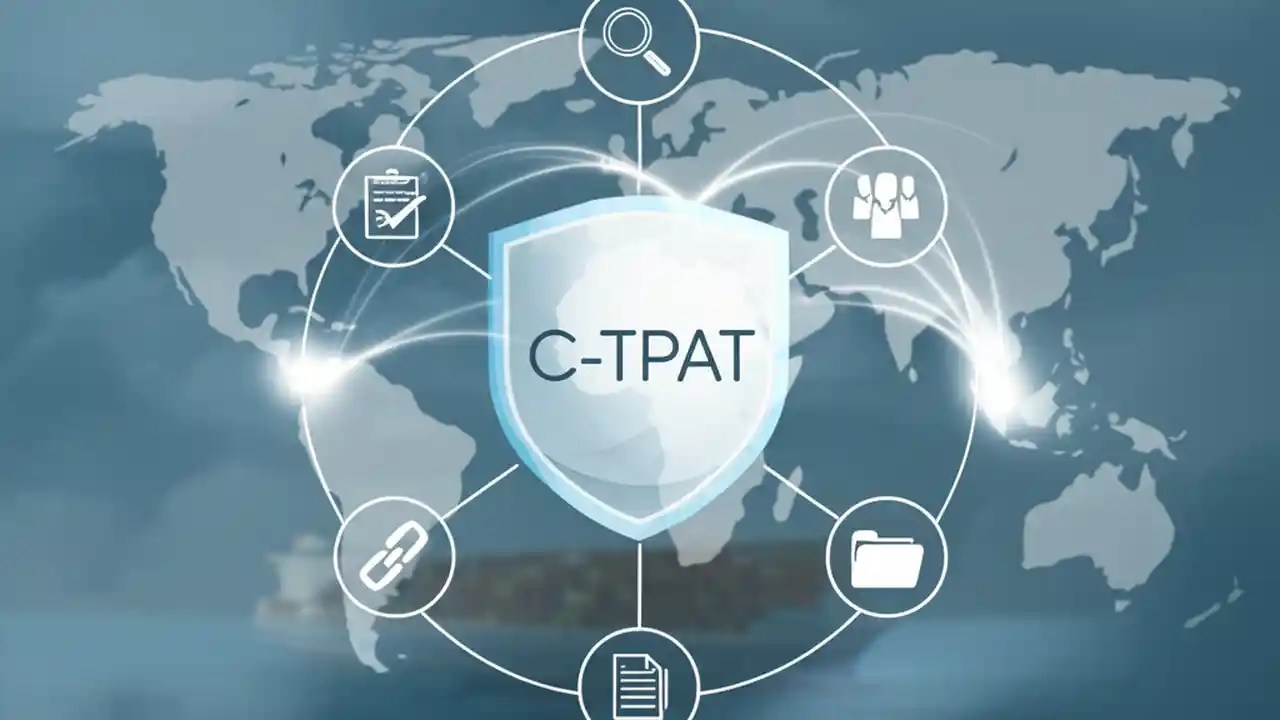 C-TPAT