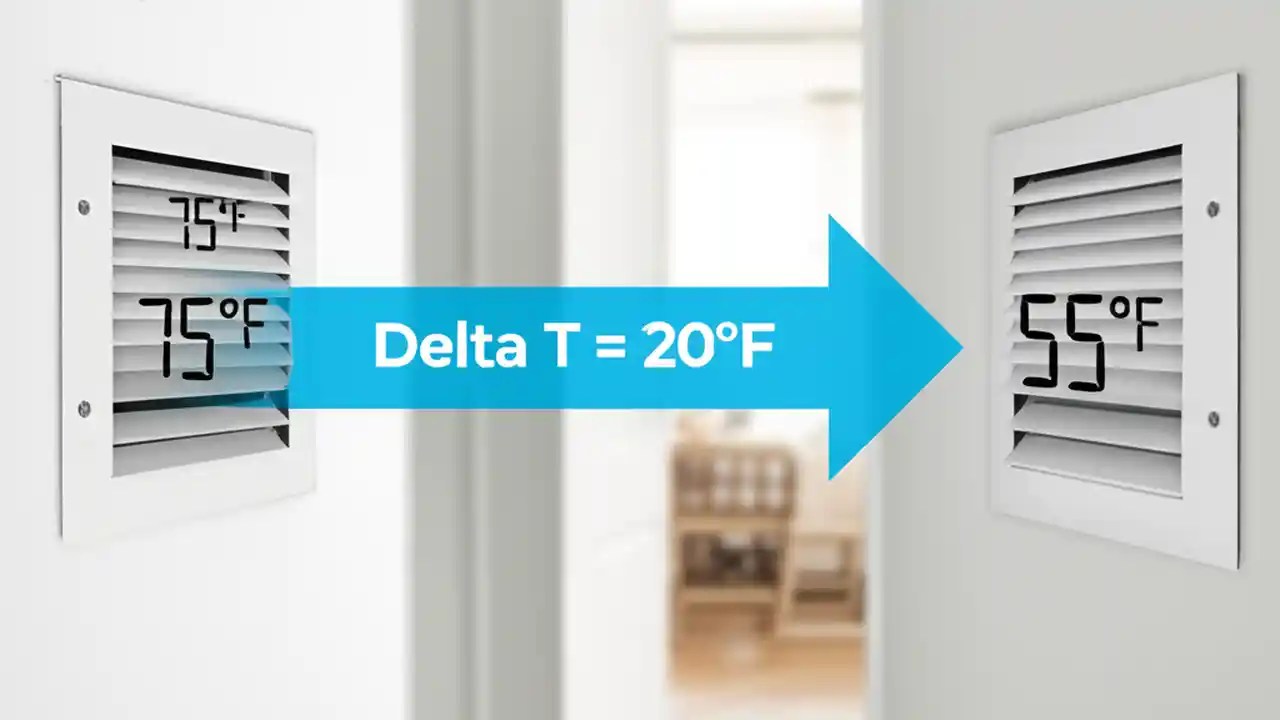 75°F
75°F
Delta T = 20°F
55°F