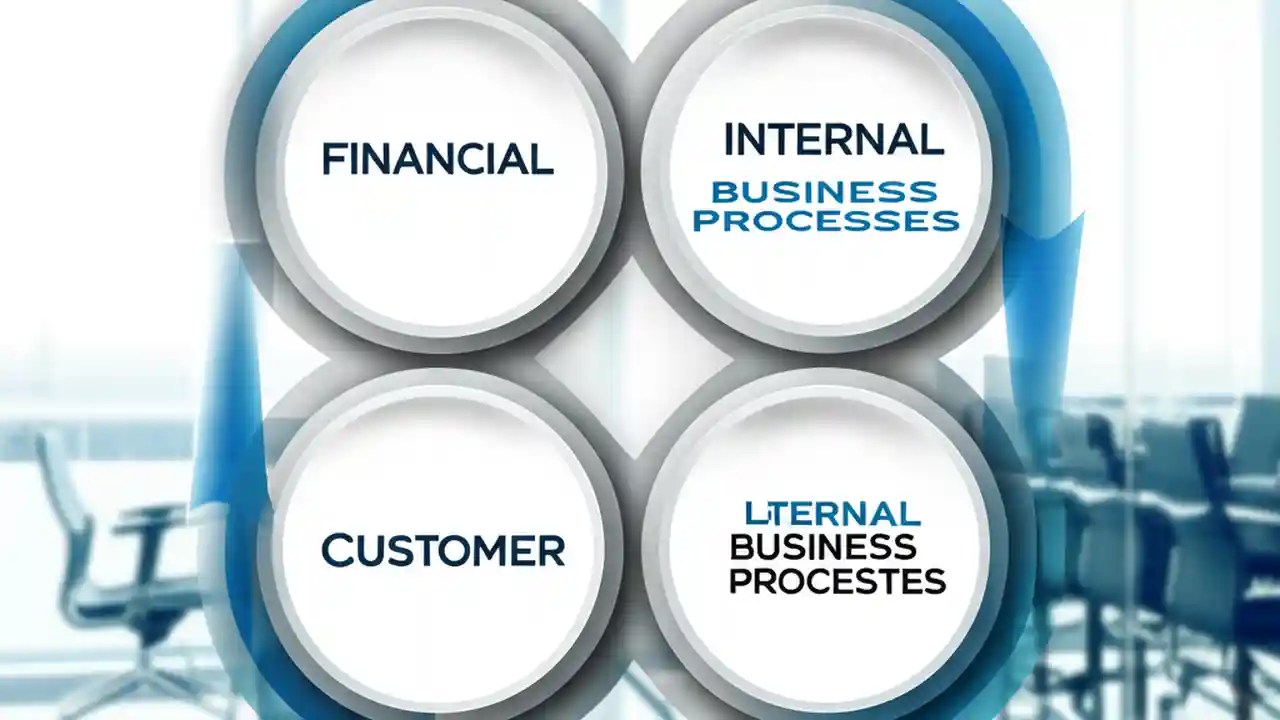 FINANCIAL

INTERNAL
BUSINESS PROCESSES

CUSTOMER

LTERNAL
BUSINESS PROCESTES