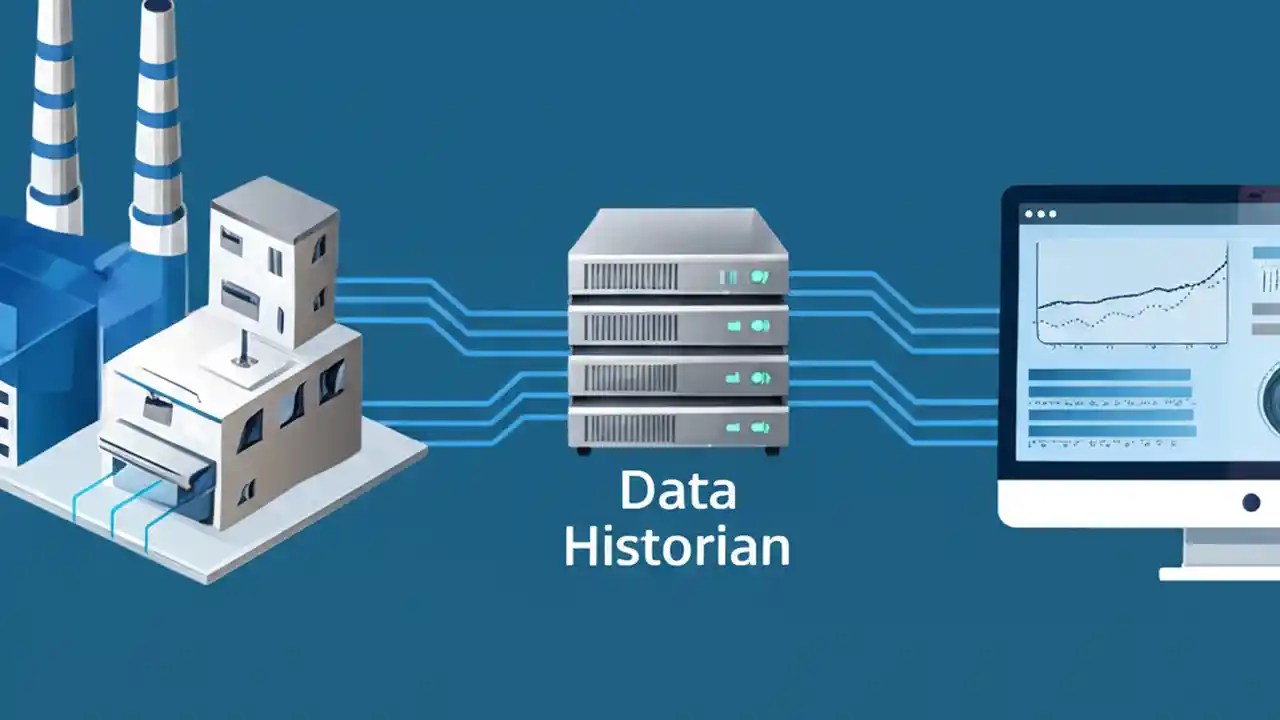 Data Historian